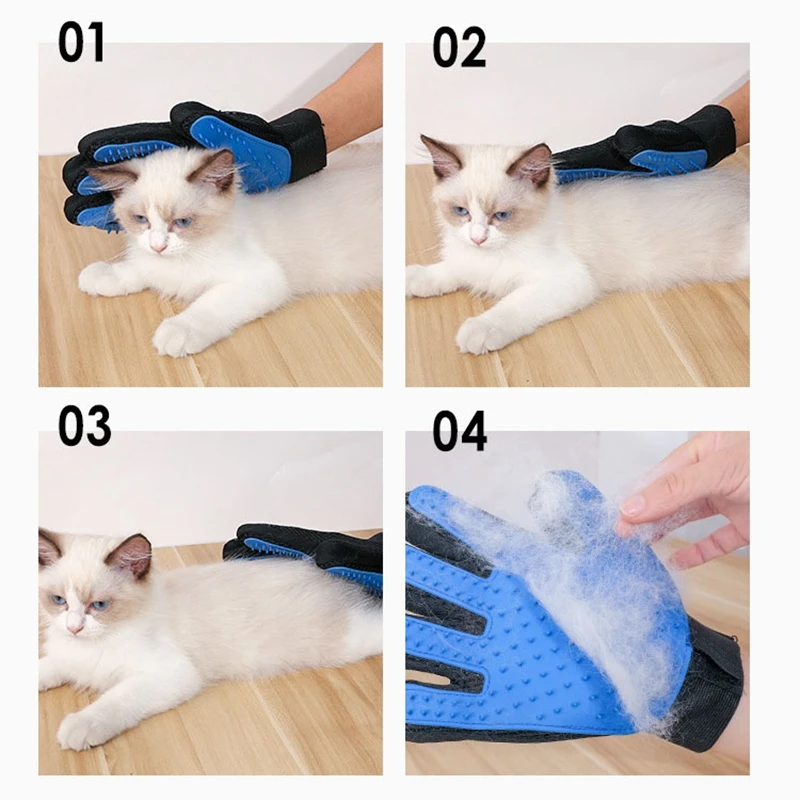 01

02

03

04