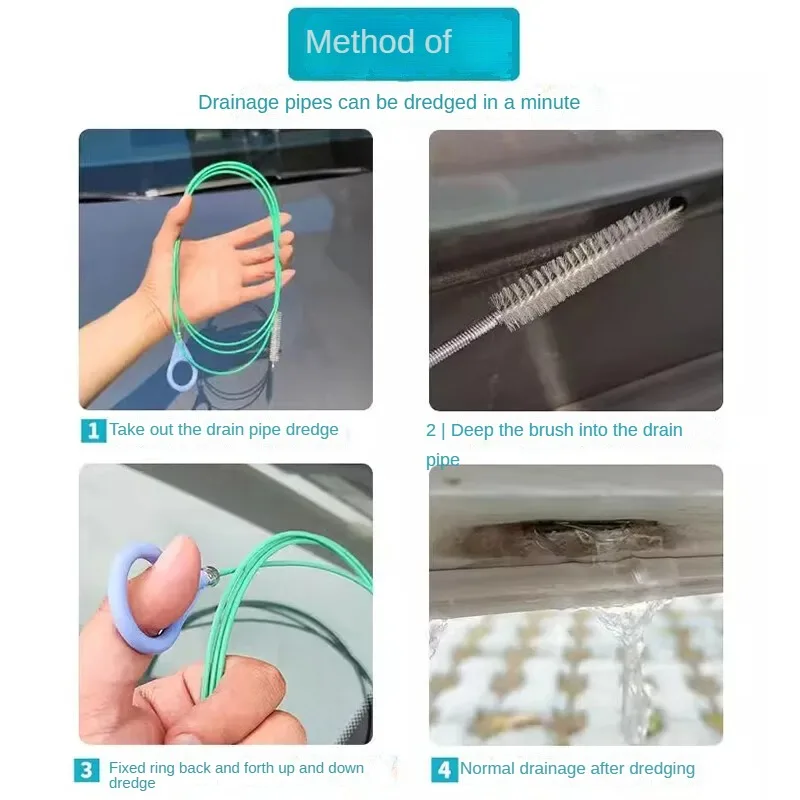 Method of

Drainage pipes can be dredged in a minute

1 Take out the drain pipe dredge

2 | Deep the brush into the drain pipe

3 Fixed ring back and forth up and down dredge

4 Normal drainage after dredging