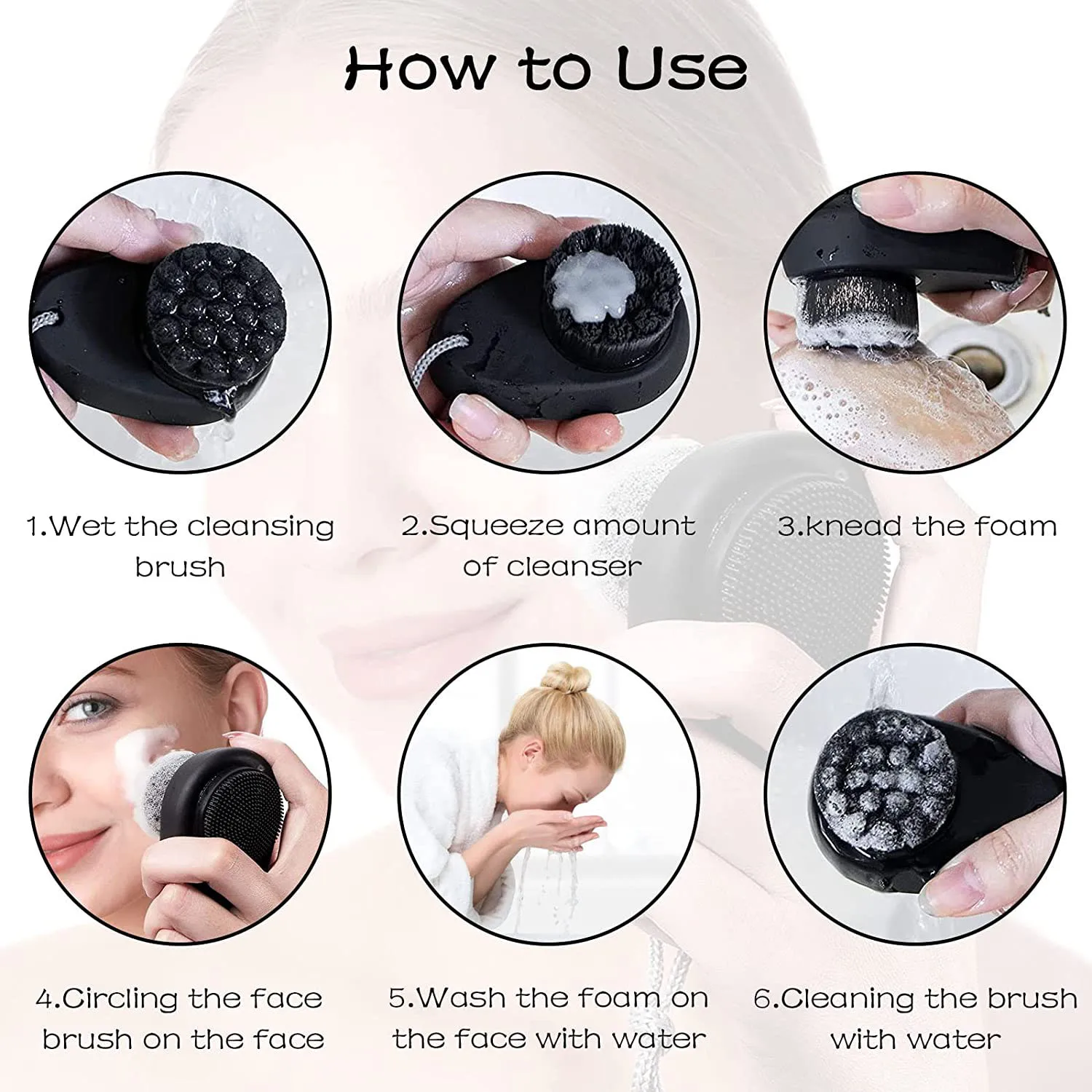 How to Use

1.Wet the cleansing brush

2.Squeeze amount of cleanser

3.knead the foam

4.Circling the face brush on the face

5.Wash the foam on the face with water

6.Cleaning the brush with water