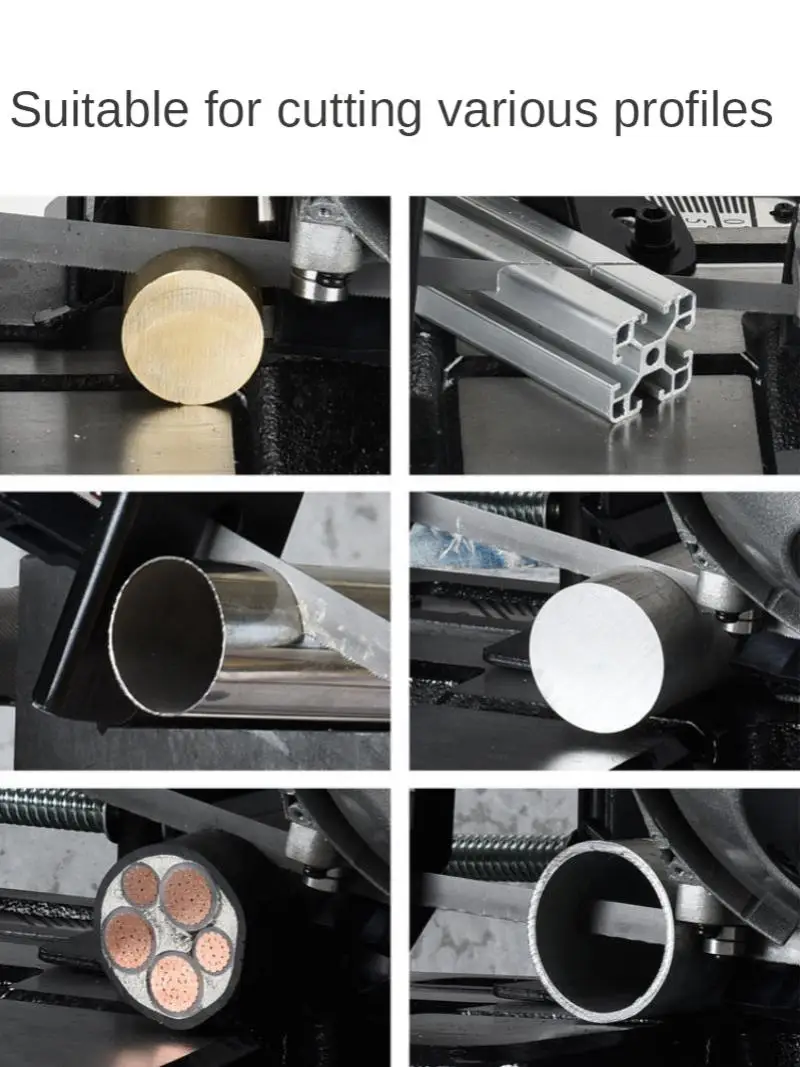 Suitable for cutting various profiles