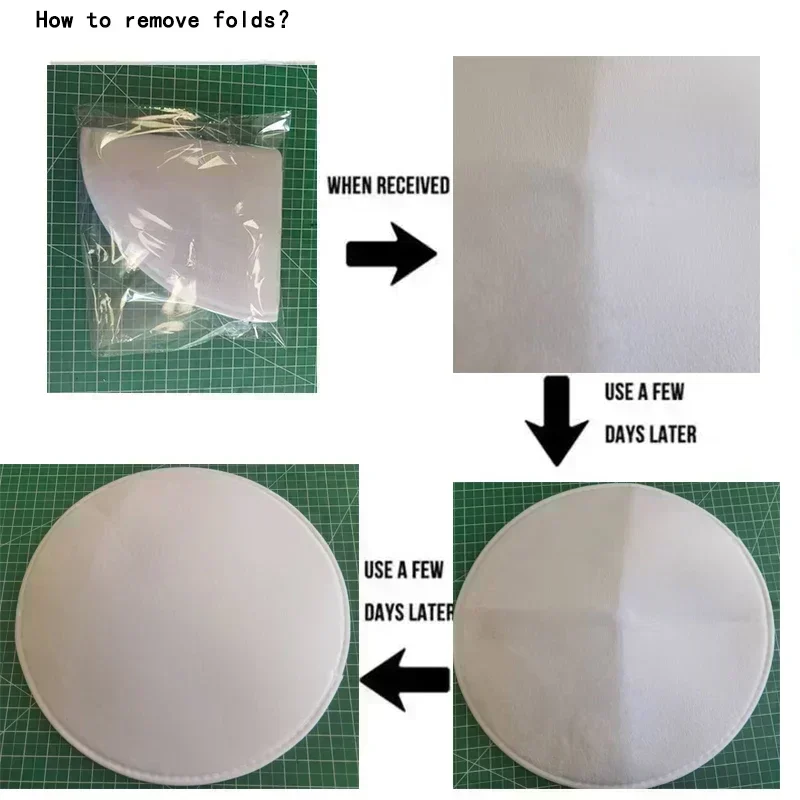 How to remove folds?

WHEN RECEIVED

USE A FEW DAYS LATER

USE A FEW DAYS LATER