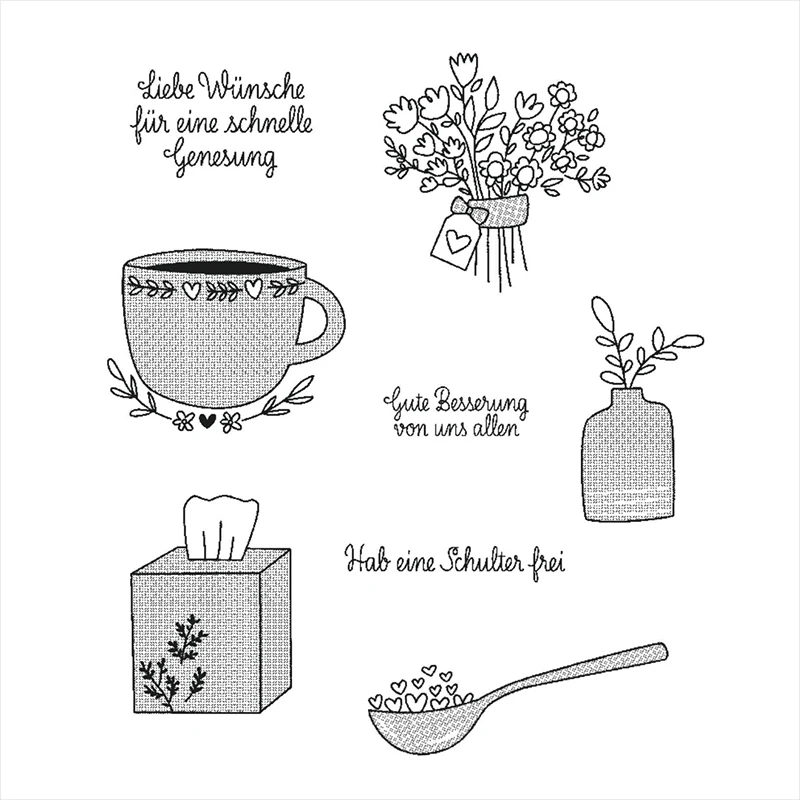 Liebe Wünsche für eine schnelle Genesung

Gute Besserung von uns allen

Hab eine Schulter frei