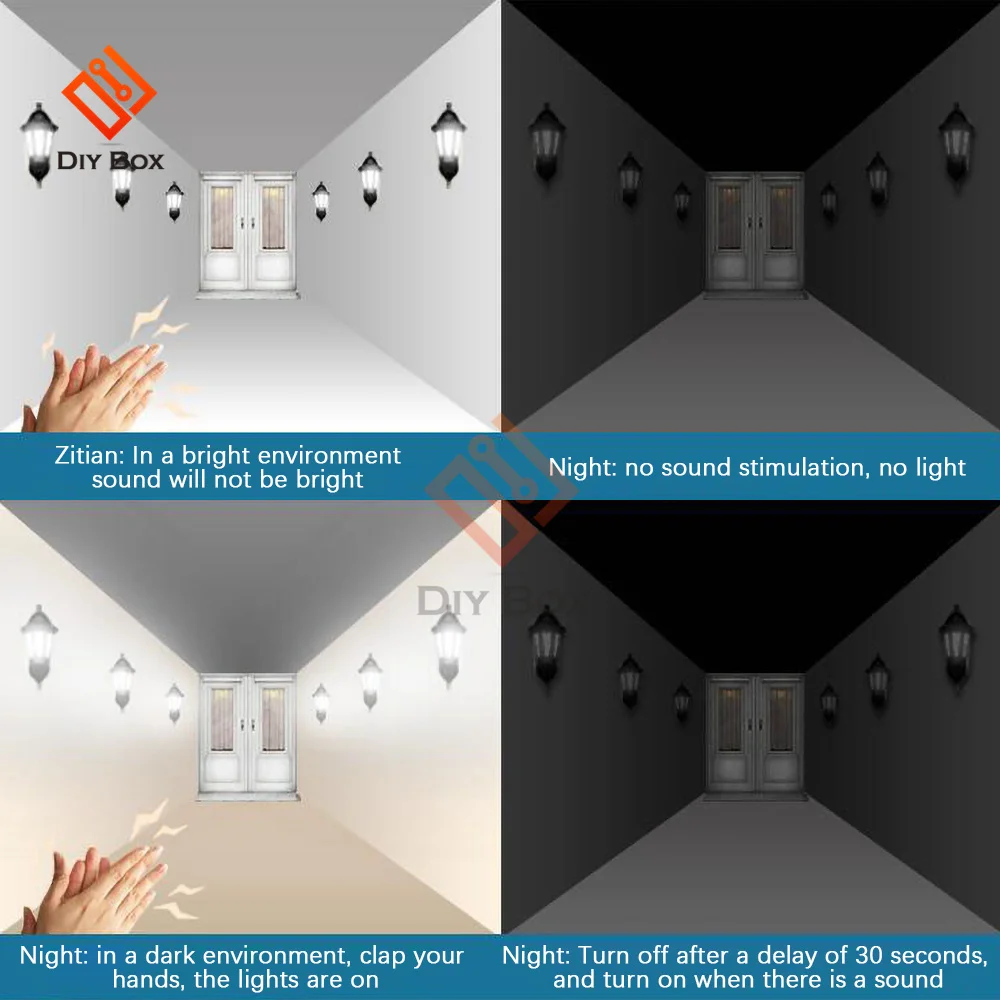 DIY BOX

Zitian: In a bright environment sound will not be bright

Night: no sound stimulation, no light

DIY BOX

Night: in a dark environment, clap your hands, the lights are on

Night: Turn off after a delay of 30 seconds, and turn on when there is a sound