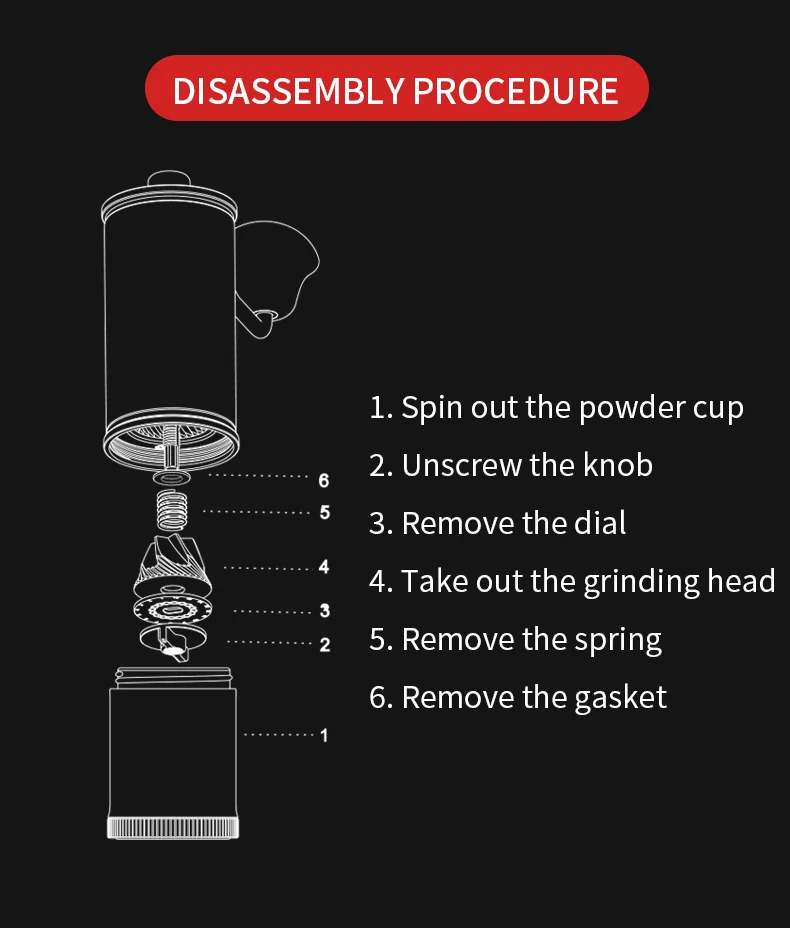 DISASSEMBLY PROCEDURE

6
5
4
3
2
1

1. Spin out the powder cup
2. Unscrew the knob
3. Remove the dial
4. Take out the grinding head
5. Remove the spring
6. Remove the gasket