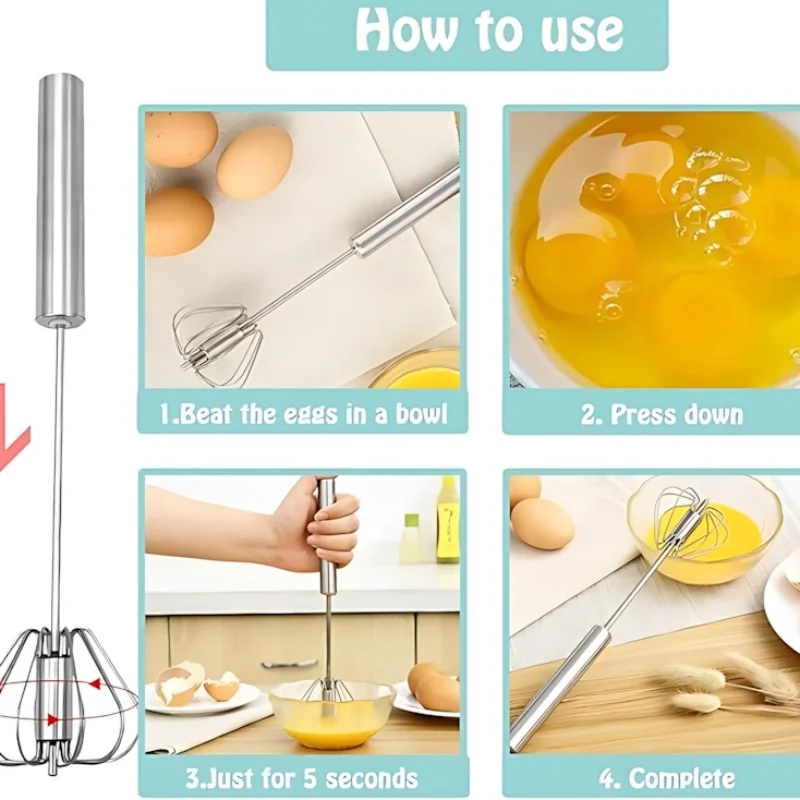 How to use

1.Beat the eggs in a bowl

2. Press down

3.Just for 5 seconds

4. Complete