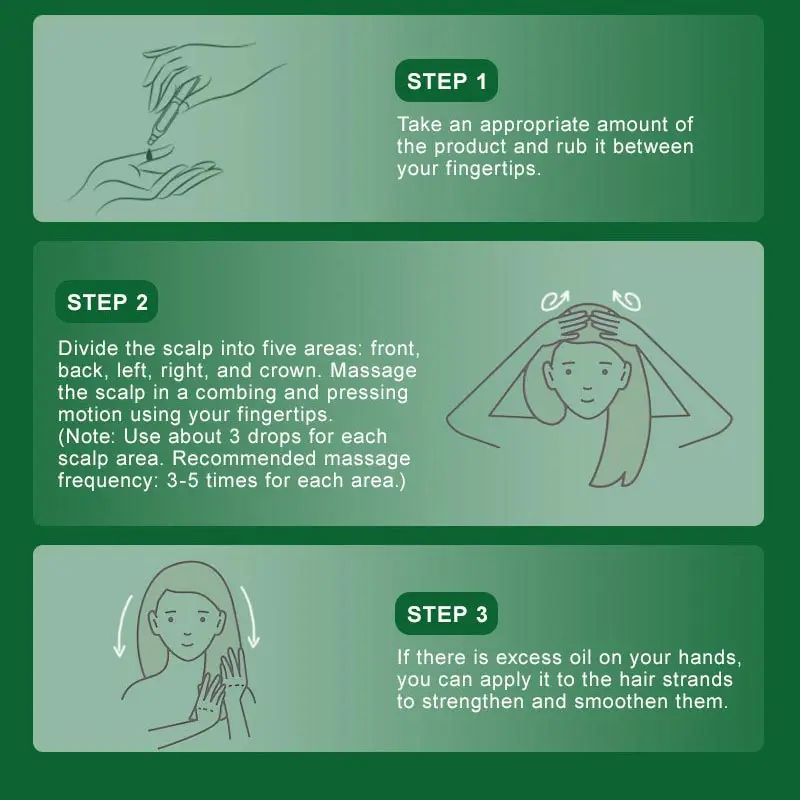 STEP 1

Take an appropriate amount of the product and rub it between your fingertips.

STEP 2

Divide the scalp into five areas: front, back, left, right, and crown. Massage the scalp in a combing and pressing motion using your fingertips.
(Note: Use about 3 drops for each scalp area. Recommended massage frequency: 3-5 times for each area.)

STEP 3

If there is excess oil on your hands, you can apply it to the hair strands to strengthen and smoothen them.