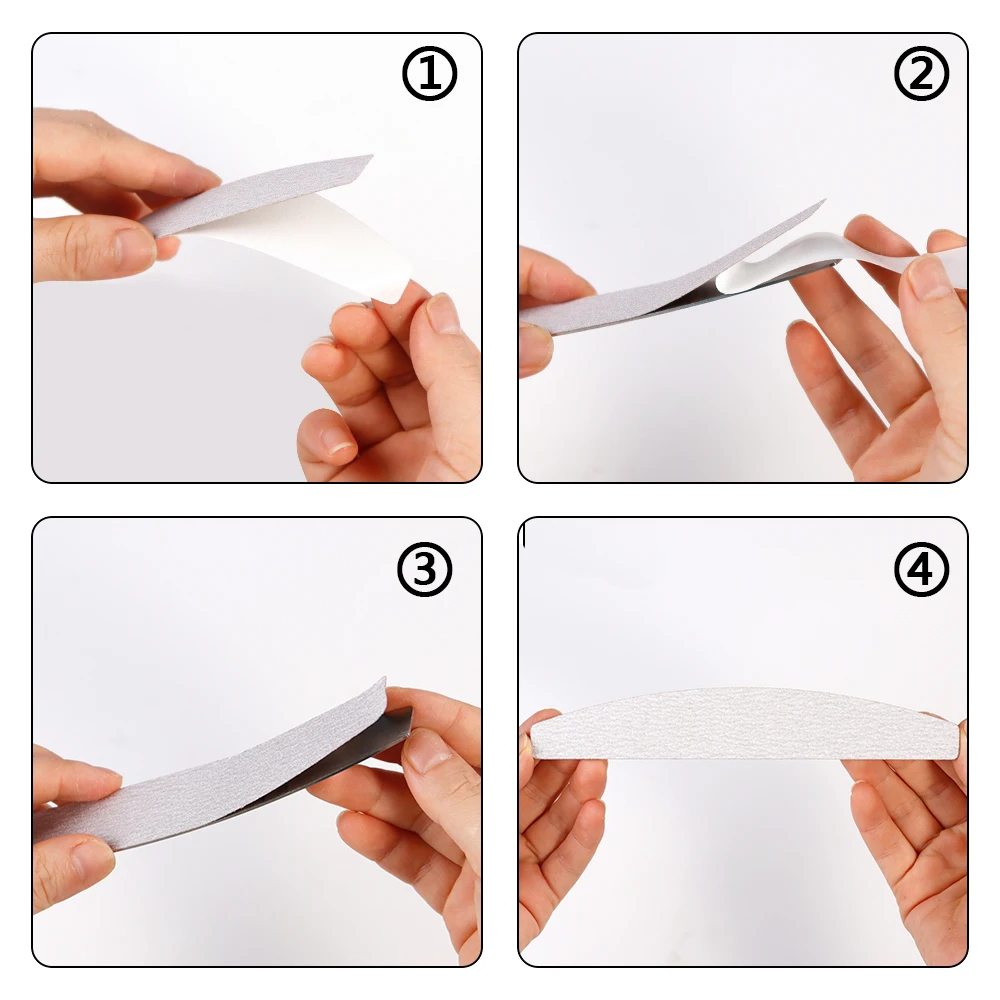 ①

②

③

④