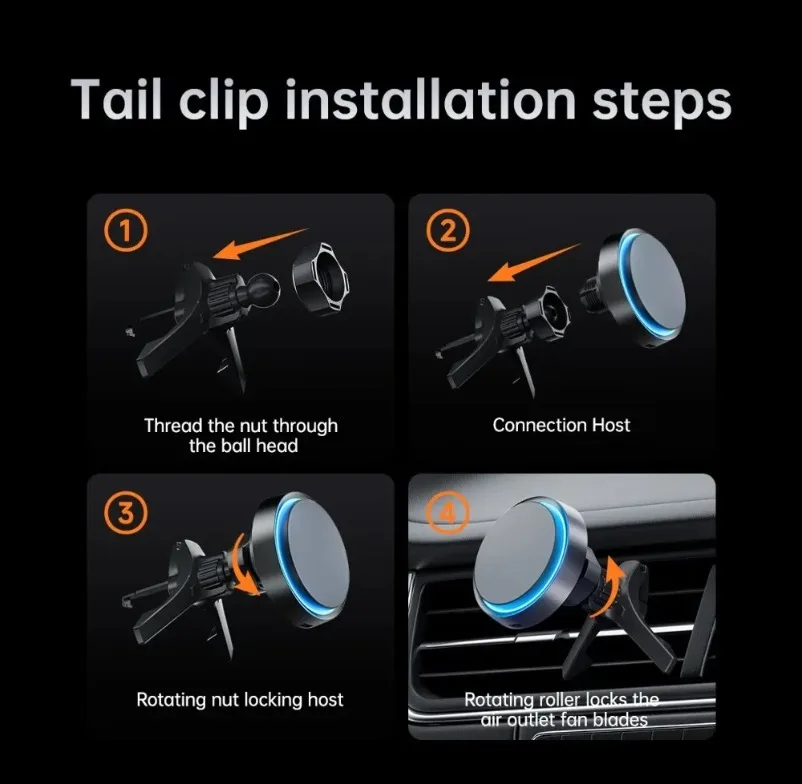 Tail clip installation steps

1

Thread the nut through the ball head

2

Connection Host

3

Rotating nut locking host

4

Rotating roller locks the air outlet fan blades