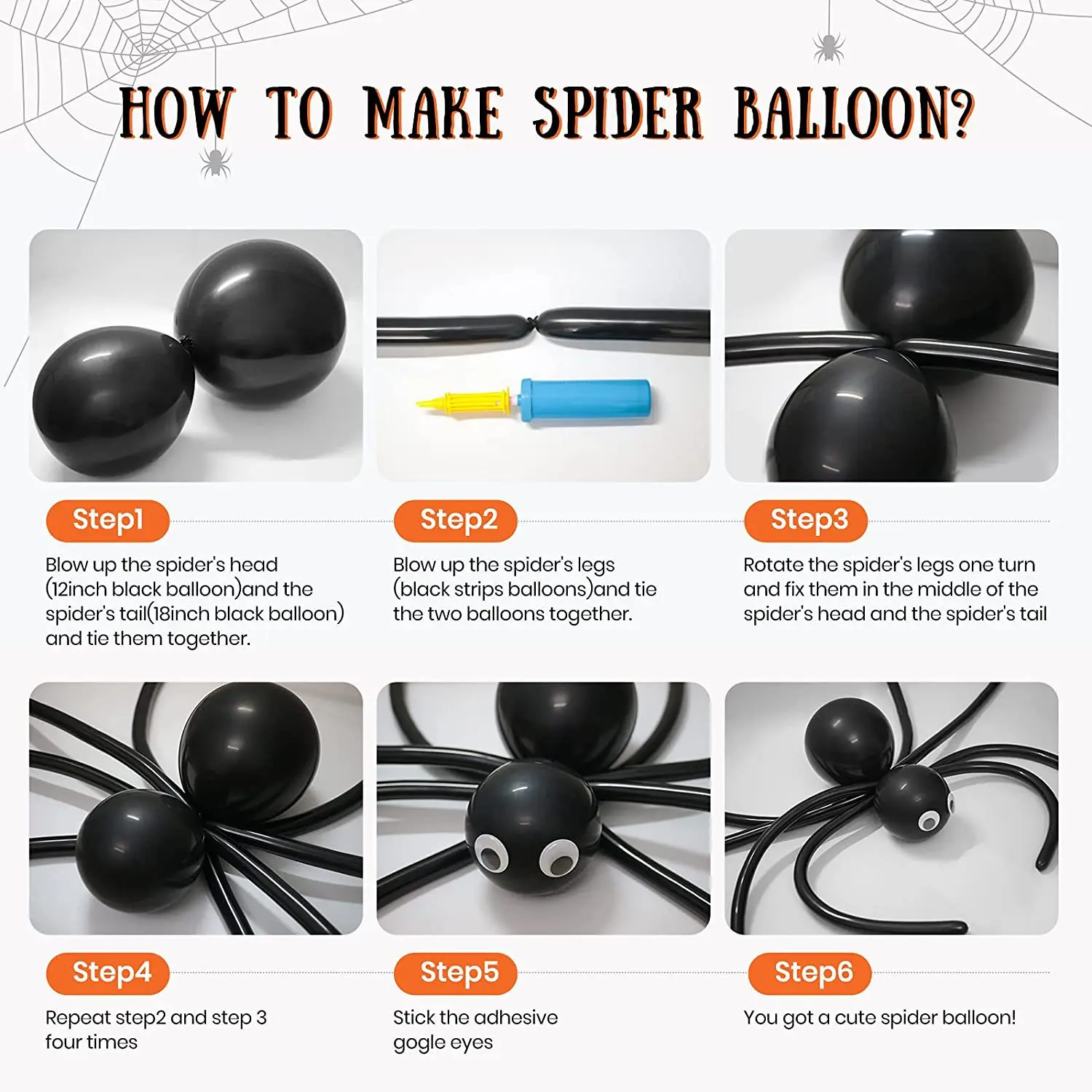 HOW TO MAKE SPIDER BALLOON?

Step1

Blow up the spider's head (12inch black balloon)and the spider's tail(18inch black balloon) and tie them together.

Step2

Blow up the spider's legs (black strips balloons)and tie the two balloons together.

Step3

Rotate the spider's legs one turn and fix them in the middle of the spider's head and the spider's tail

Step4

Repeat step2 and step 3 four times

Step5

Stick the adhesive gogle eyes

Step6

You got a cute spider balloon!