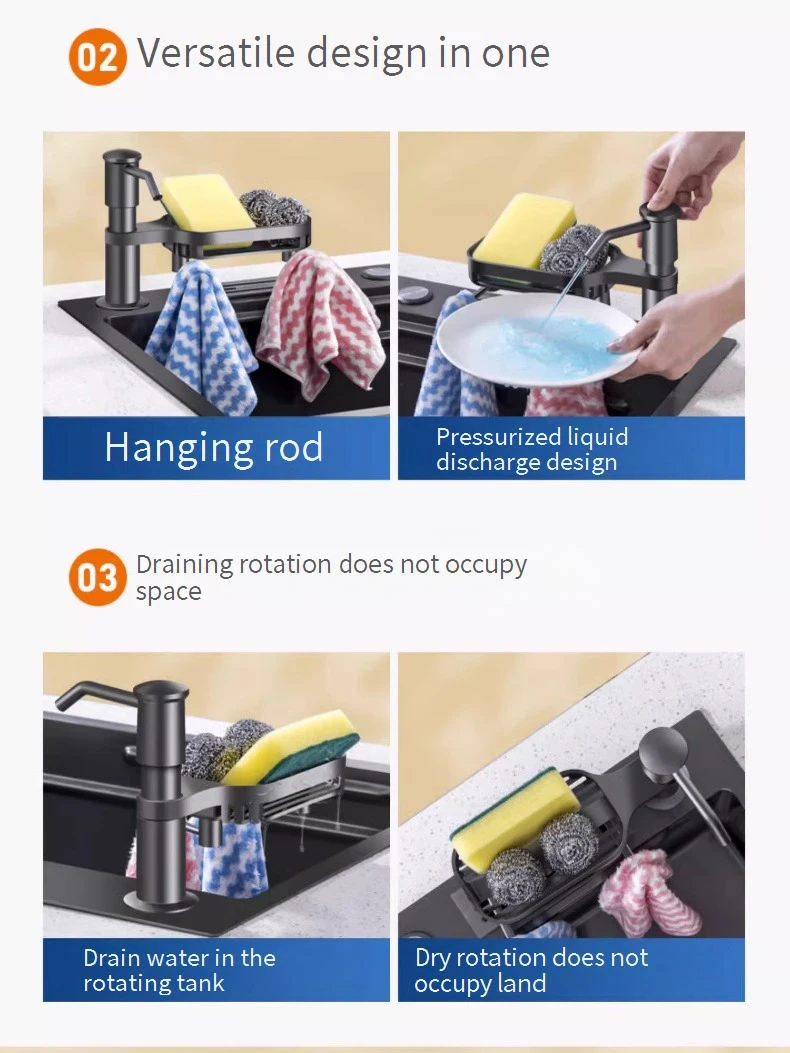 02 Versatile design in one

Hanging rod

Pressurized liquid discharge design

03 Draining rotation does not occupy space

Drain water in the rotating tank

Dry rotation does not occupy land