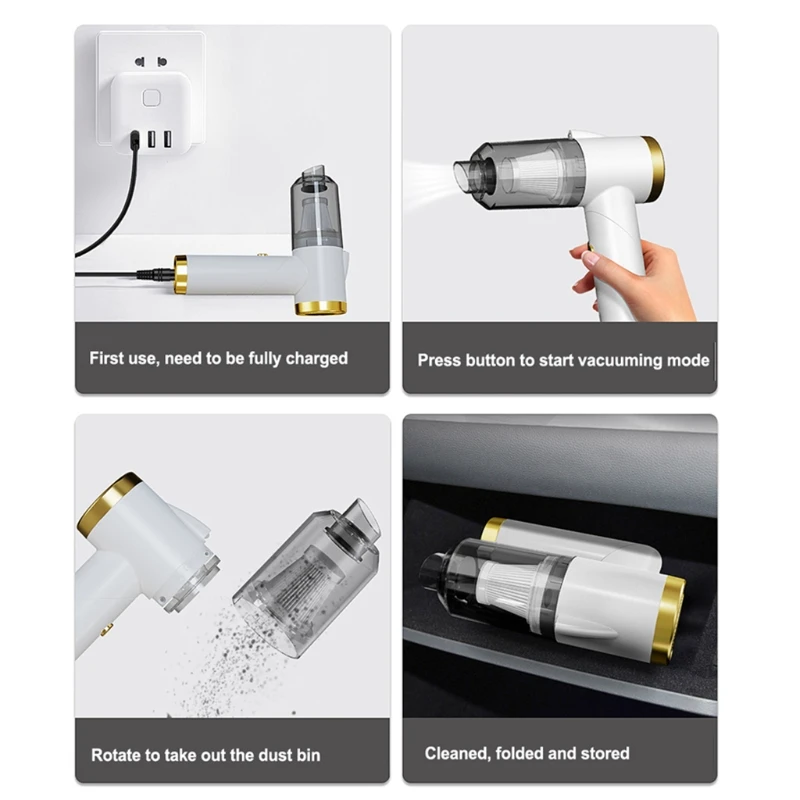 First use, need to be fully charged

Press button to start vacuuming mode

Rotate to take out the dust bin

Cleaned, folded and stored