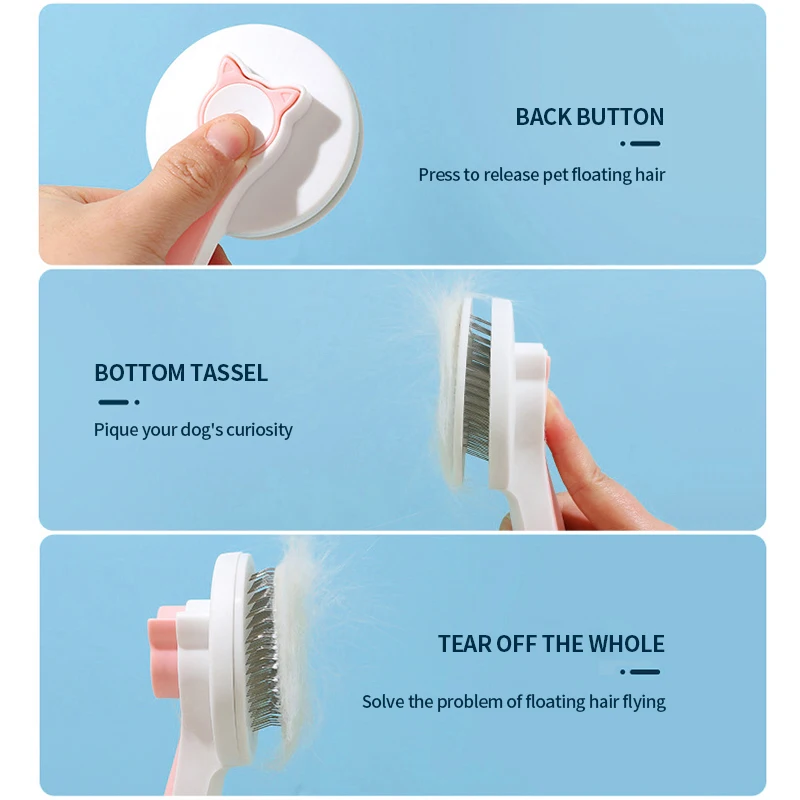 BACK BUTTON

Press to release pet floating hair

BOTTOM TASSEL

Pique your dog's curiosity

TEAR OFF THE WHOLE

Solve the problem of floating hair flying