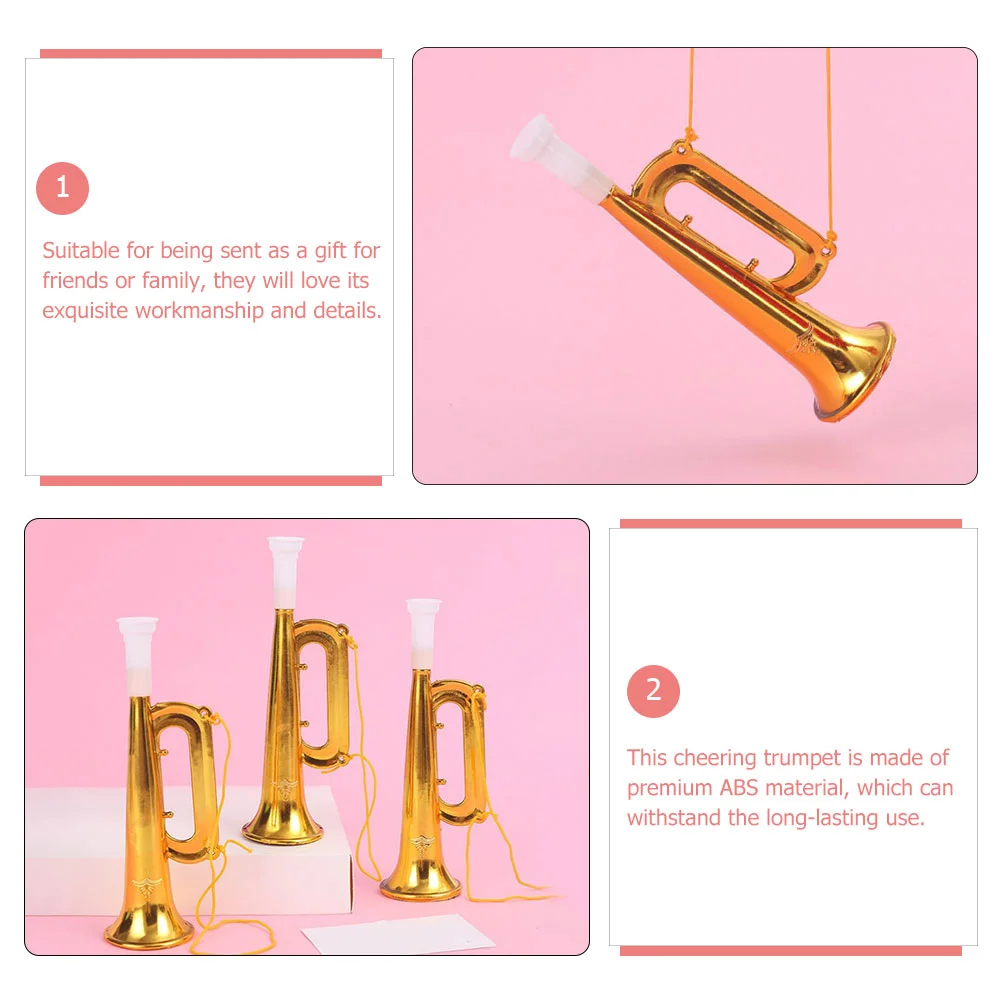 1

Suitable for being sent as a gift for friends or family, they will love its exquisite workmanship and details.

2

This cheering trumpet is made of premium ABS material, which can withstand the long-lasting use.