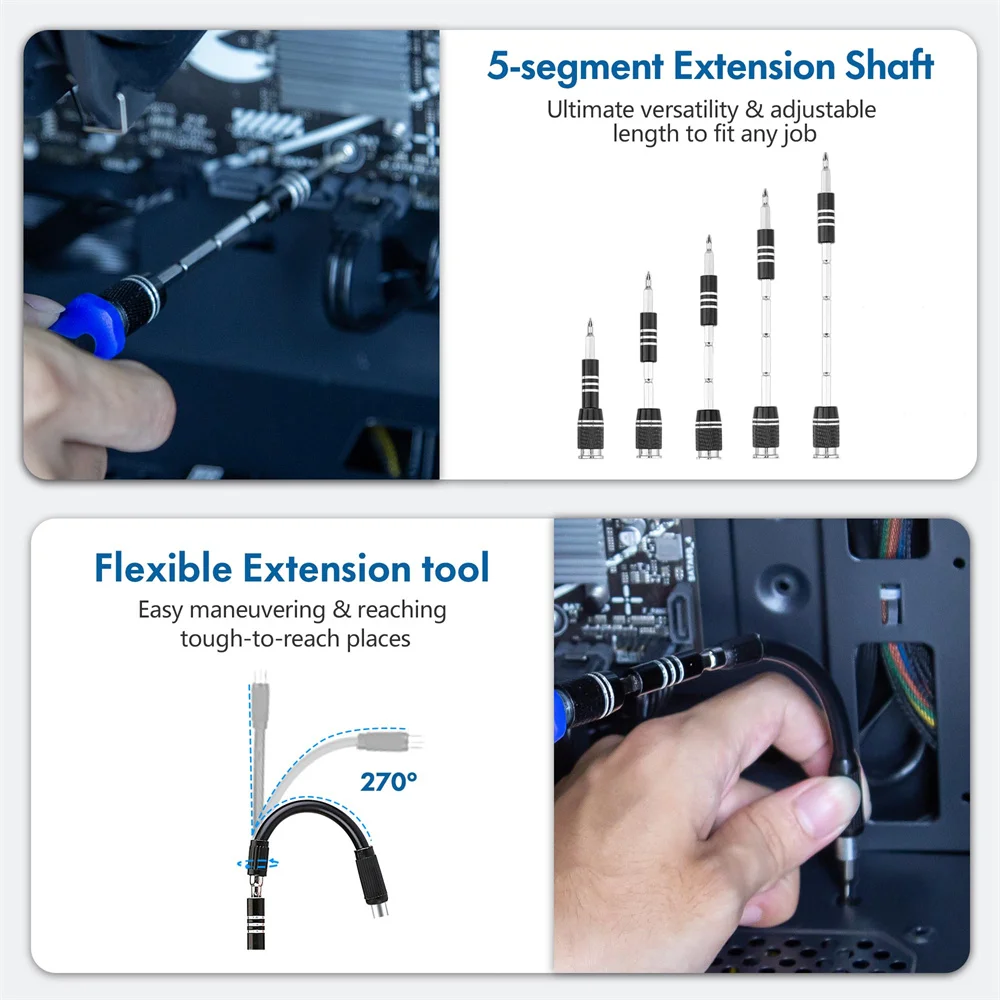 5-segment Extension Shaft

Ultimate versatility & adjustable length to fit any job

Flexible Extension tool

Easy maneuvering & reaching tough-to-reach places

270°