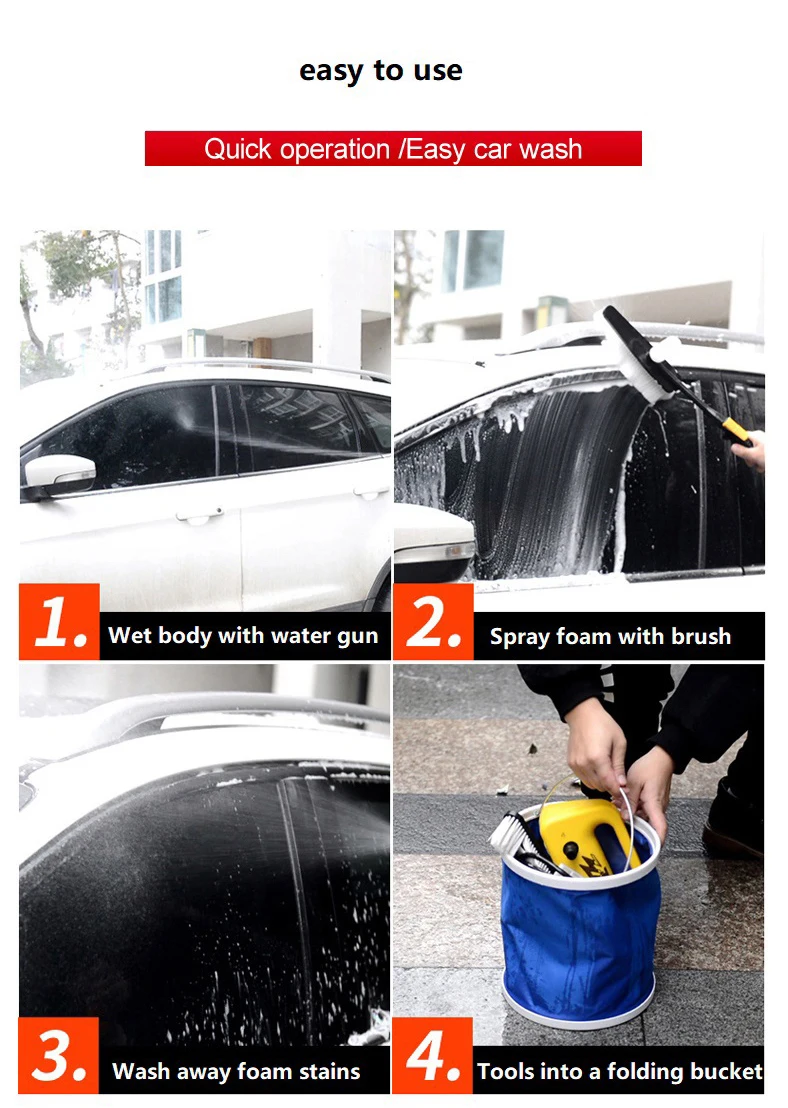 easy to use

Quick operation /Easy car wash

1. Wet body with water gun

2. Spray foam with brush

3. Wash away foam stains

4. Tools into a folding bucket