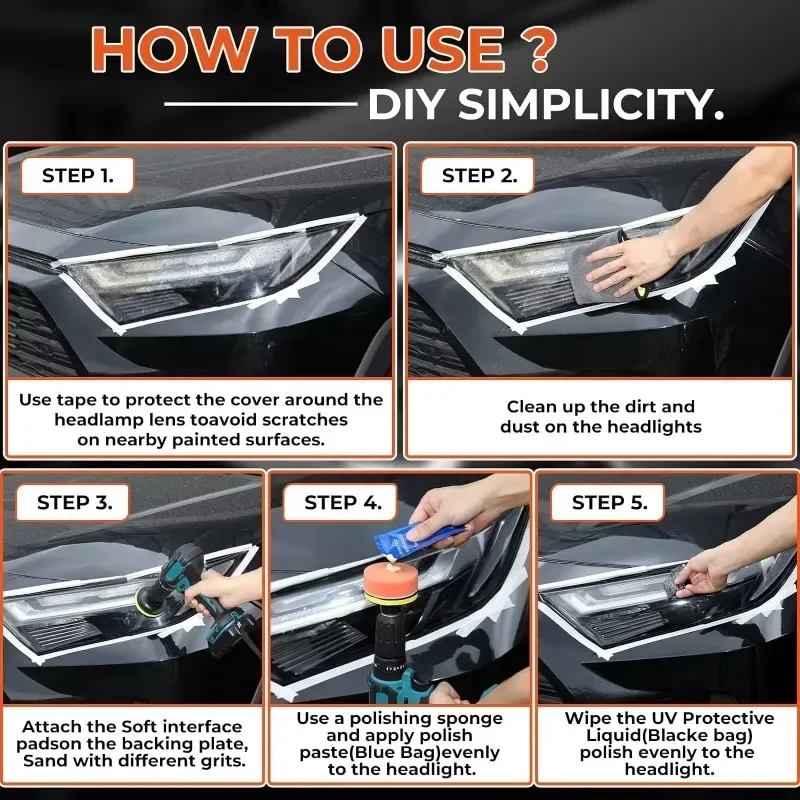 HOW TO USE ?

DIY SIMPLICITY.

STEP 1.

Use tape to protect the cover around the headlamp lens toavoid scratches on nearby painted surfaces.

STEP 2.

Clean up the dirt and dust on the headlights

STEP 3.

Attach the Soft interface padson the backing plate, Sand with different grits.

STEP 4.

Use a polishing sponge and apply polish paste(Blue Bag)evenly to the headlight.

STEP 5.

Wipe the UV Protective Liquid(Blacke bag) polish evenly to the headlight.