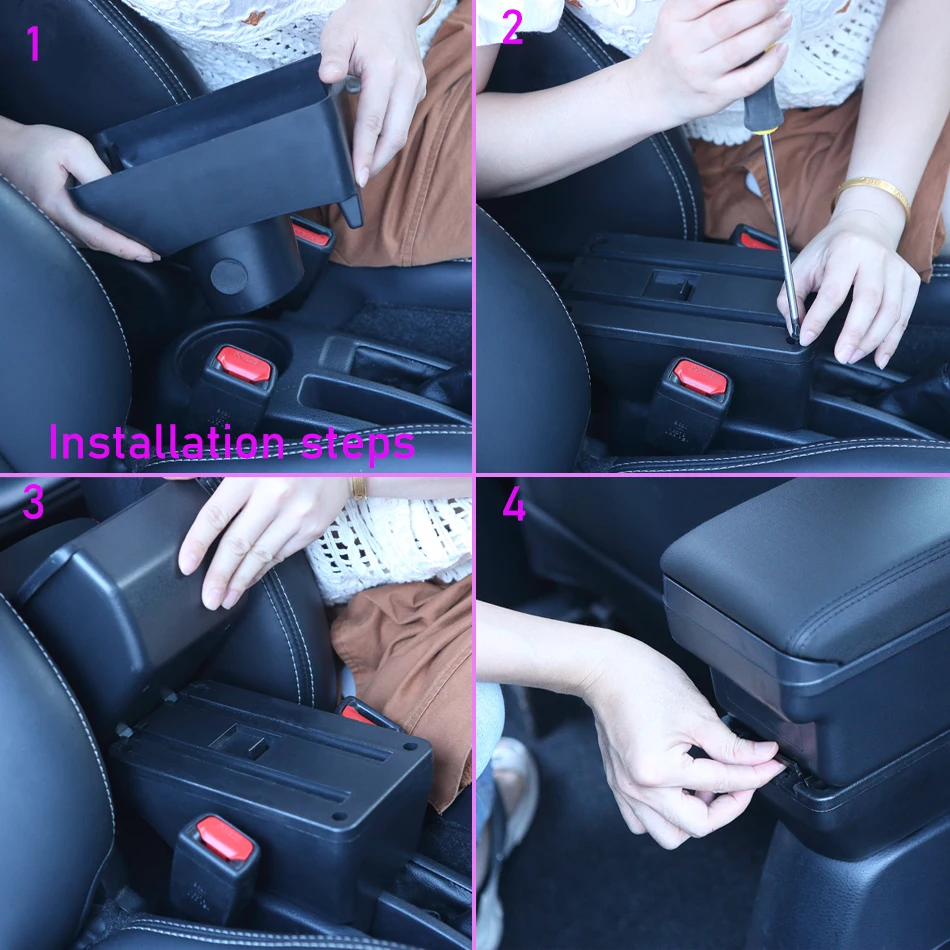 1

Installation steps

2

3

4