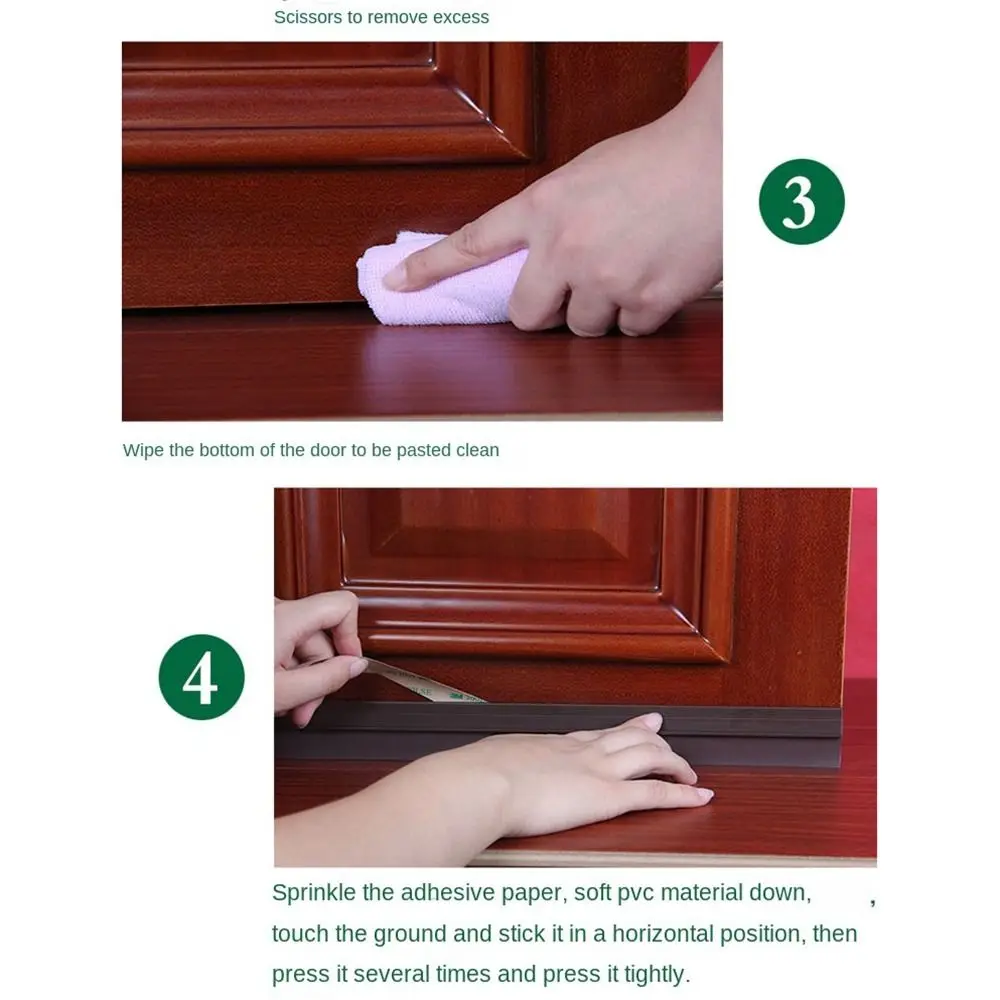 Scissors to remove excess

3

Wipe the bottom of the door to be pasted clean

4

Sprinkle the adhesive paper, soft pvc material down, , touch the ground and stick it in a horizontal position, then press it several times and press it tightly.