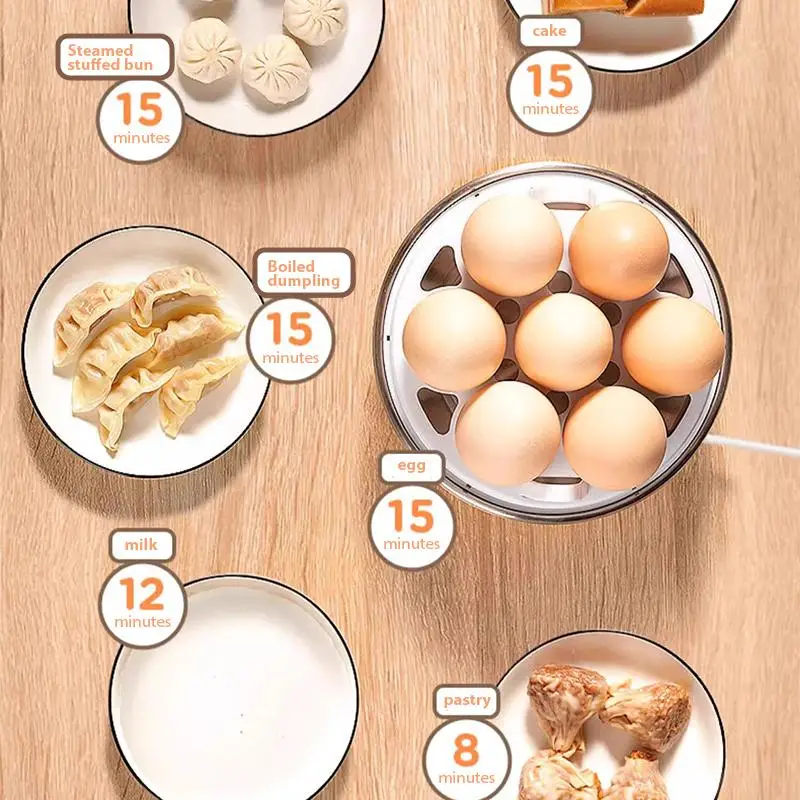 Steamed stuffed bun
15
minutes

cake
15
minutes

Boiled dumpling
15
minutes

egg
15
minutes

milk
12
minutes

pastry
8
minutes