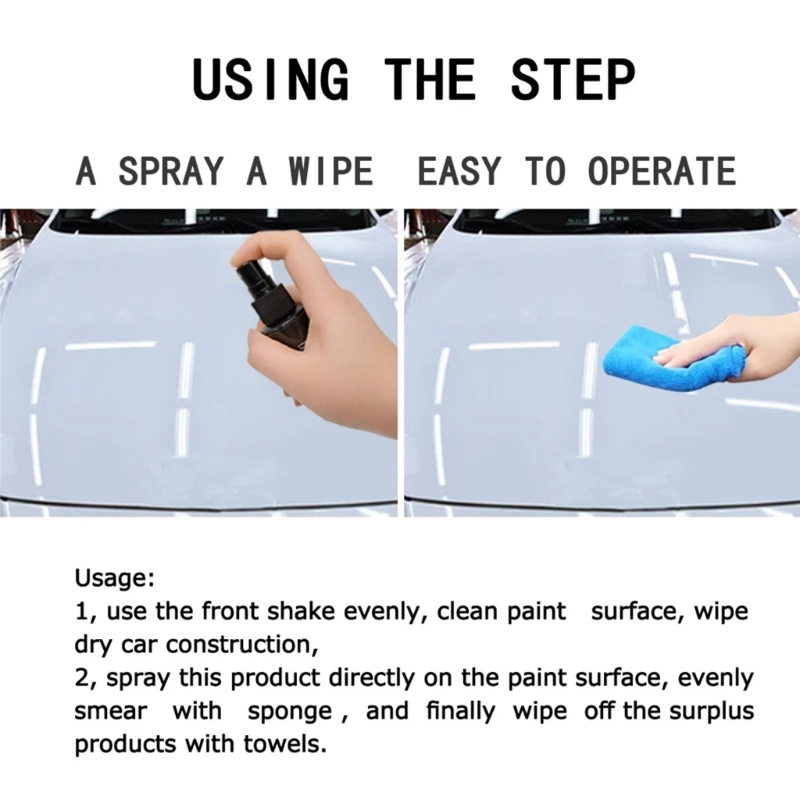 USING THE STEP

A SPRAY A WIPE EASY TO OPERATE

Usage:
1, use the front shake evenly, clean paint surface, wipe dry car construction,
2, spray this product directly on the paint surface, evenly smear with sponge , and finally wipe off the surplus products with towels.