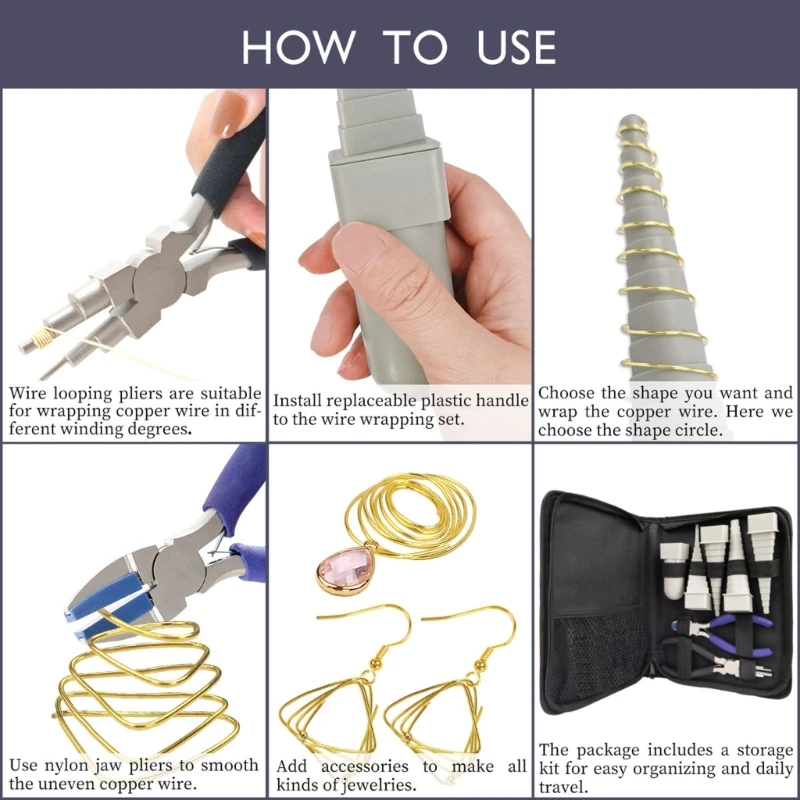 HOW TO USE

Wire looping pliers are suitable for wrapping copper wire in different winding degrees.

Install replaceable plastic handle to the wire wrapping set.

Choose the shape you want and wrap the copper wire. Here we choose the shape circle.

Use nylon jaw pliers to smooth the uneven copper wire.

Add accessories to make all kinds of jewelries.

The package includes a storage kit for easy organizing and daily travel.