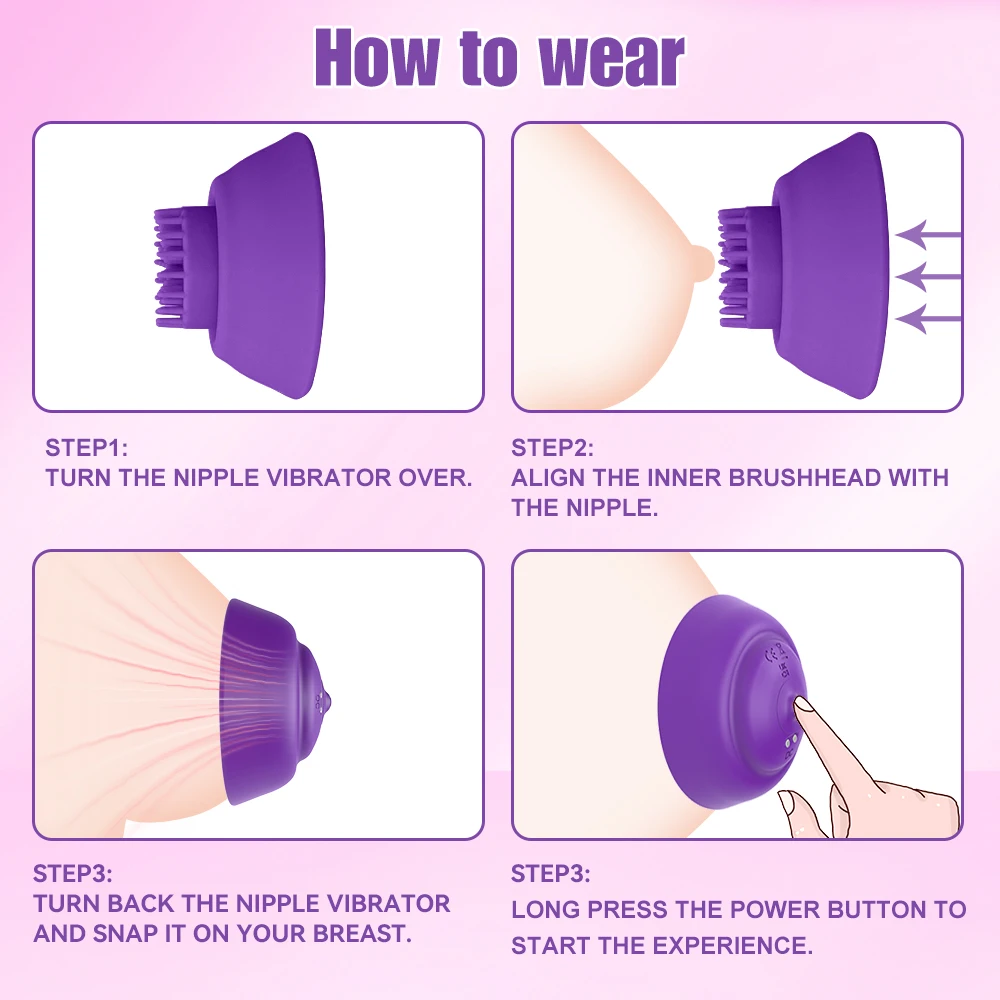 How to wear

STEP1:
TURN THE NIPPLE VIBRATOR OVER.

STEP2:
ALIGN THE INNER BRUSHHEAD WITH THE NIPPLE.

STEP3:
TURN BACK THE NIPPLE VIBRATOR AND SNAP IT ON YOUR BREAST.

STEP3:
LONG PRESS THE POWER BUTTON TO START THE EXPERIENCE.