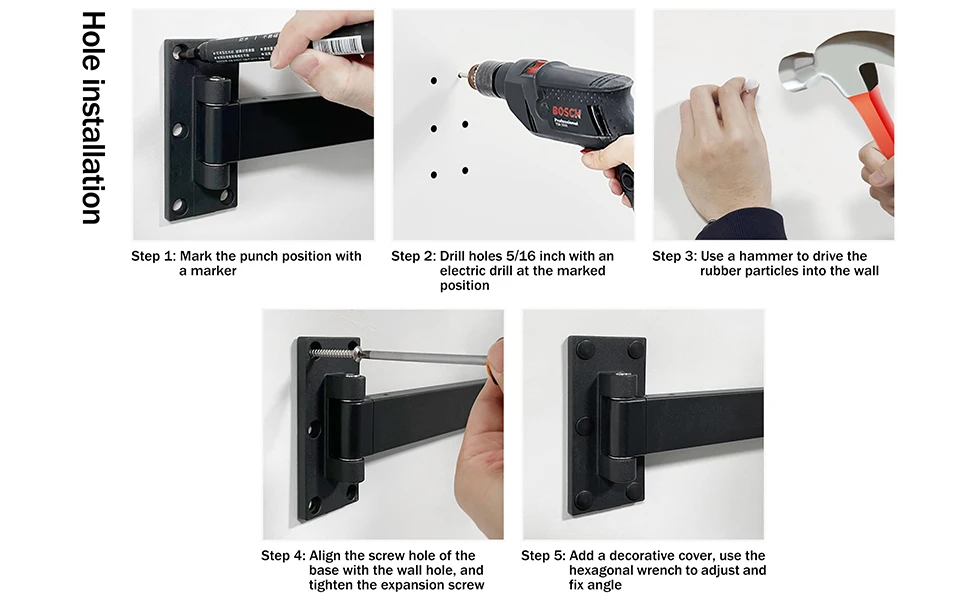 Hole installation

BOSCH
Professional

Step 1: Mark the punch position with a marker

Step 2: Drill holes 5/16 inch with an electric drill at the marked position

Step 3: Use a hammer to drive the rubber particles into the wall

Step 4: Align the screw hole of the base with the wall hole, and tighten the expansion screw

Step 5: Add a decorative cover, use the hexagonal wrench to adjust and fix angle