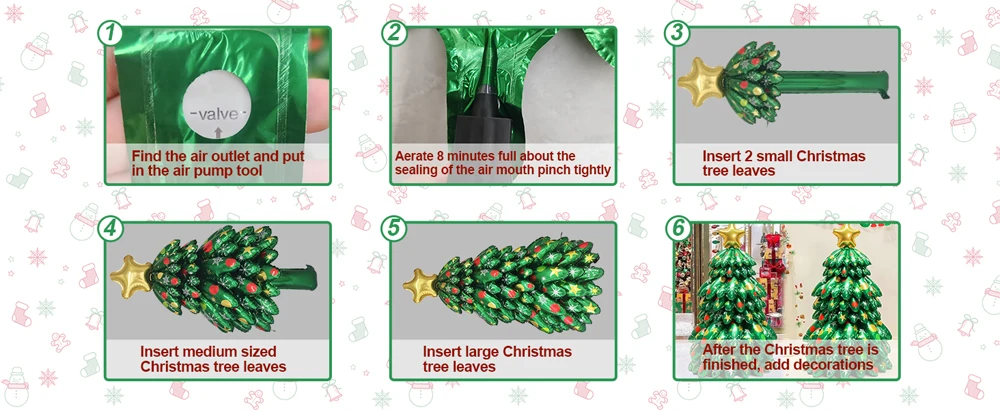 1

-valve-

Find the air outlet and put in the air pump tool

2

Aerate 8 minutes full about the sealing of the air mouth pinch tightly

3

Insert 2 small Christmas tree leaves

4

Insert medium sized Christmas tree leaves

5

Insert large Christmas tree leaves

6

After the Christmas tree is finished, add decorations