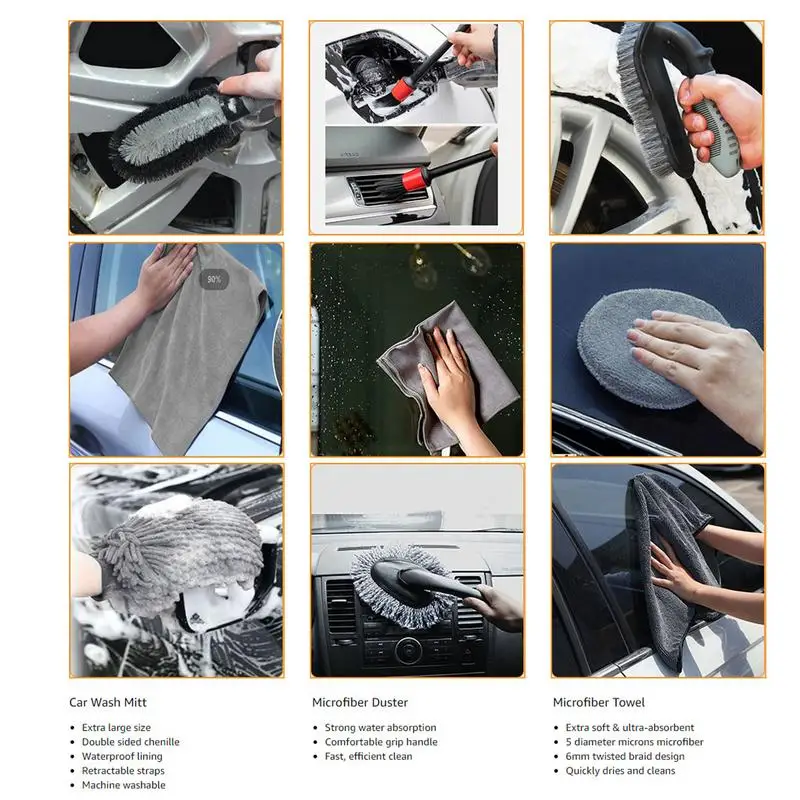 90%

Car Wash Mitt

- Extra large size
- Double sided chenille
- Waterproof lining
- Retractable straps
- Machine washable

Microfiber Duster

- Strong water absorption
- Comfortable grip handle
- Fast, efficient clean

Microfiber Towel

- Extra soft & ultra-absorbent
- 5 diameter microns microfiber
- 6mm twisted braid design
- Quickly dries and cleans