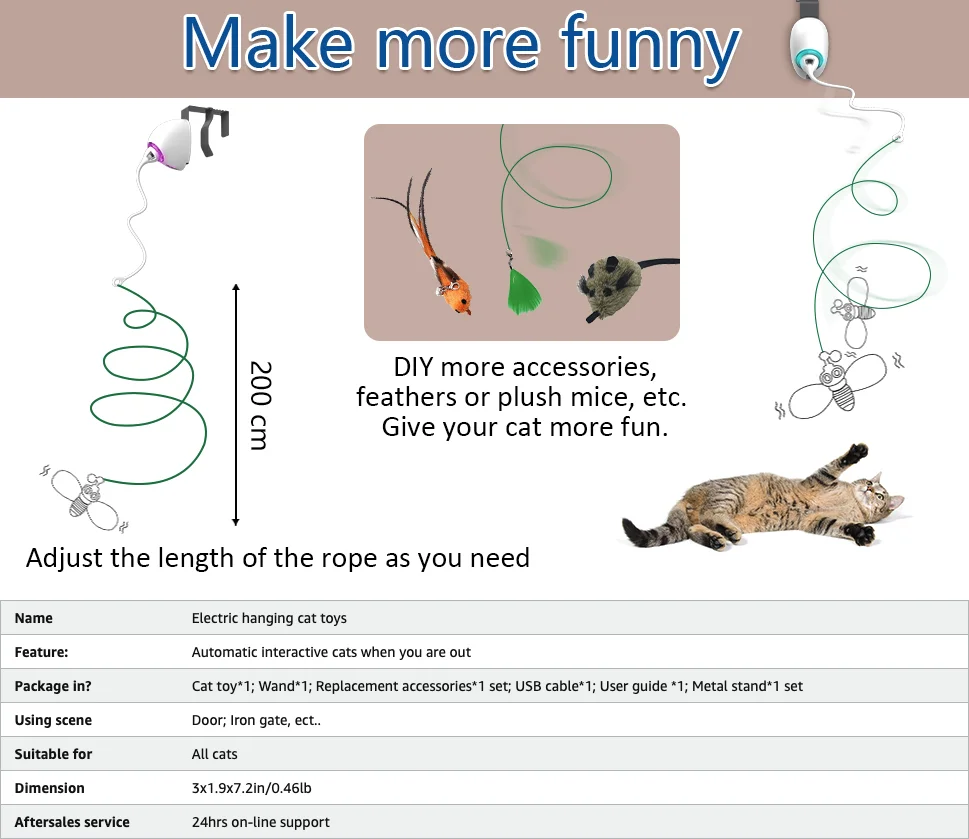 Make more funny

200 cm

DIY more accessories, feathers or plush mice, etc. Give your cat more fun.

Adjust the length of the rope as you need

| Name | Electric hanging cat toys |
|---|---|
| Feature: | Automatic interactive cats when you are out |
| Package in? | Cat toy*1; Wand*1; Replacement accessories*1 set; USB cable*1; User guide *1; Metal stand*1 set |
| Using scene | Door; Iron gate, ect.. |
| Suitable for | All cats |
| Dimension | 3x1.9x7.2in/0.46lb |
| Aftersales service | 24hrs on-line support |