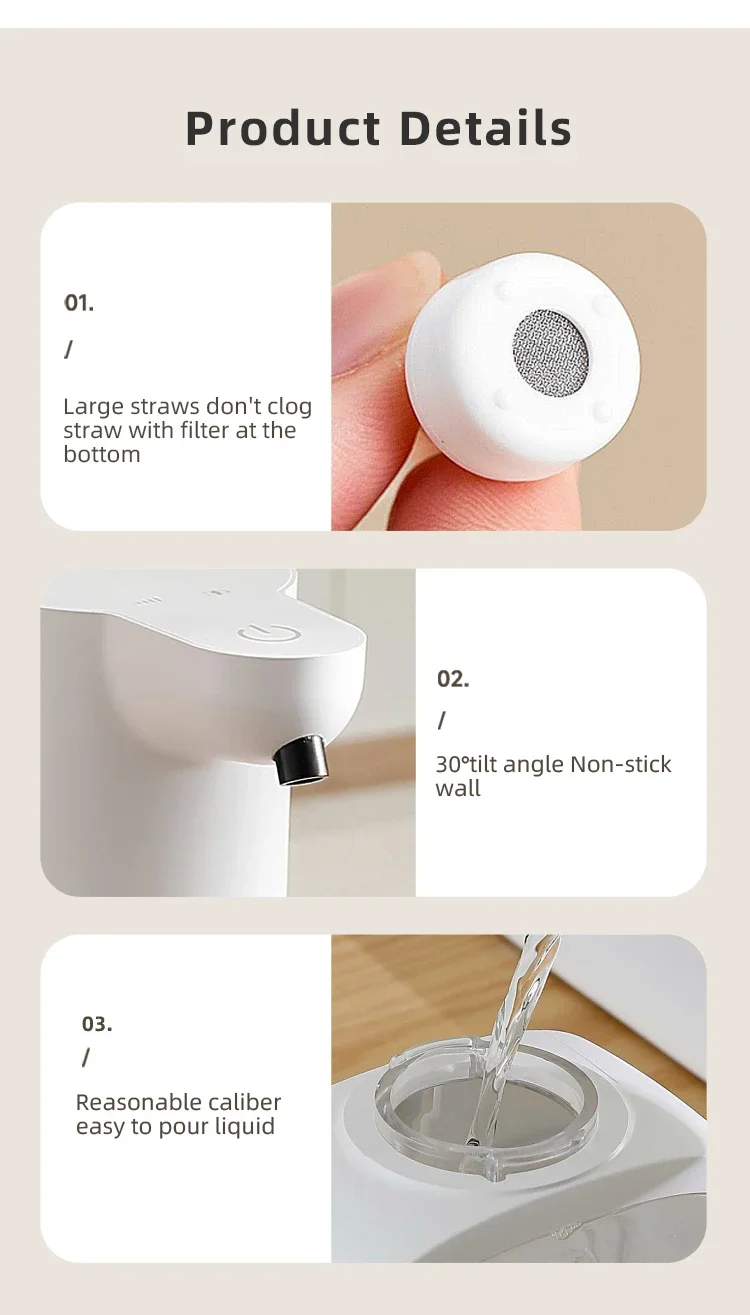 Product Details

01.

/

Large straws don't clog straw with filter at the bottom

02.

/

30°tilt angle Non-stick wall

03.

/

Reasonable caliber easy to pour liquid