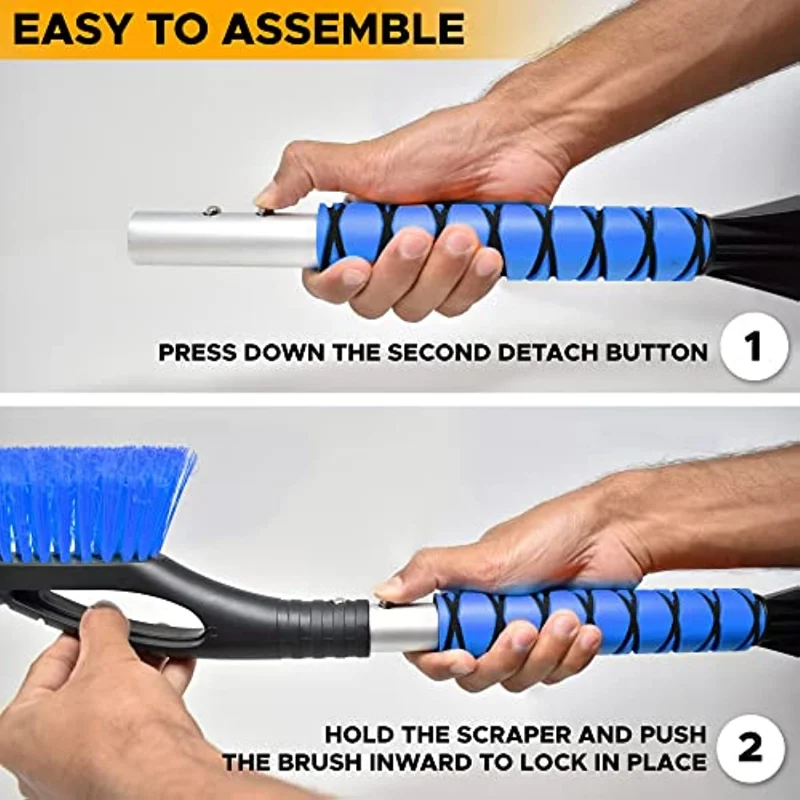 EASY TO ASSEMBLE

PRESS DOWN THE SECOND DETACH BUTTON 1

HOLD THE SCRAPER AND PUSH THE BRUSH INWARD TO LOCK IN PLACE 2