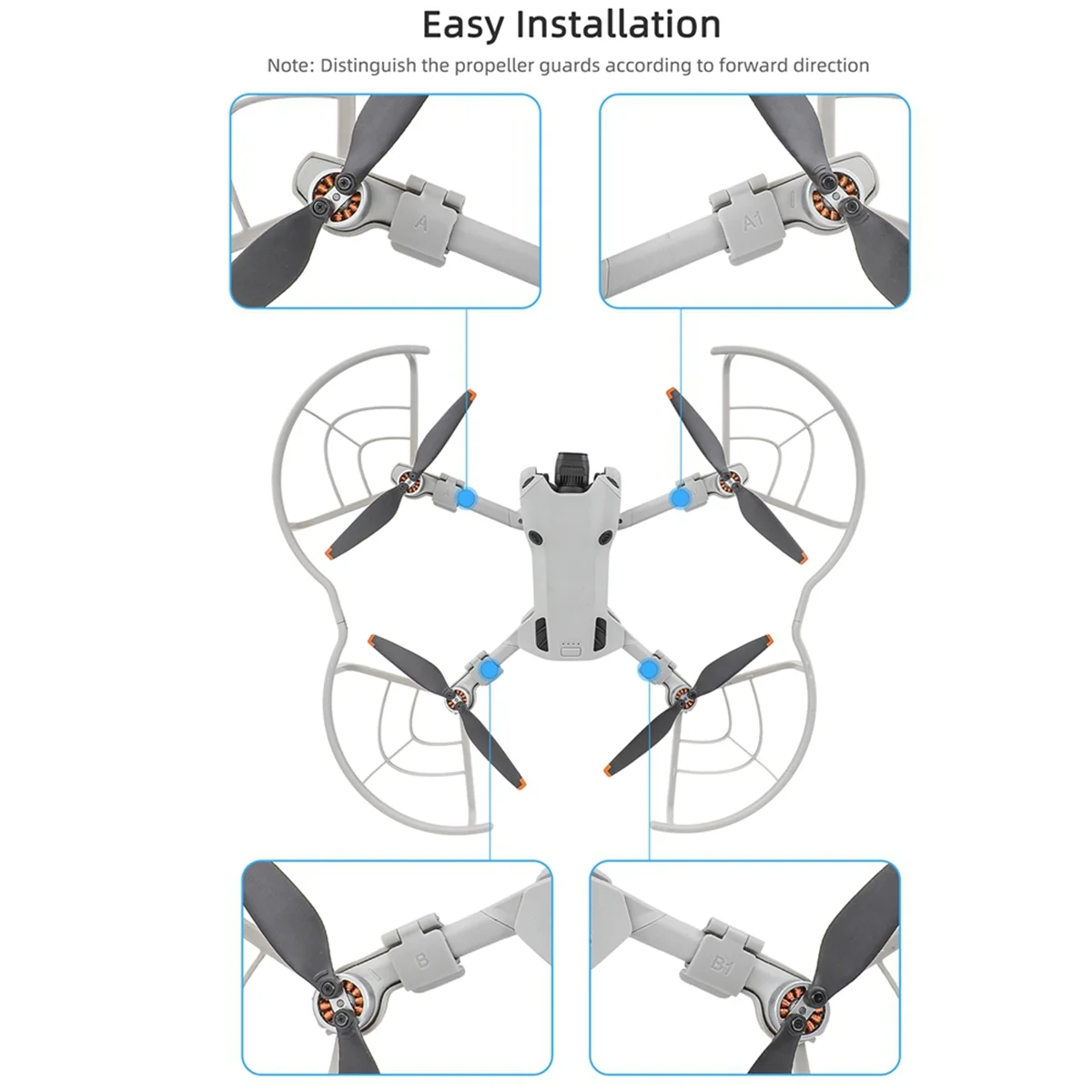 Easy Installation

Note: Distinguish the propeller guards according to forward direction

A

A1

B

B1