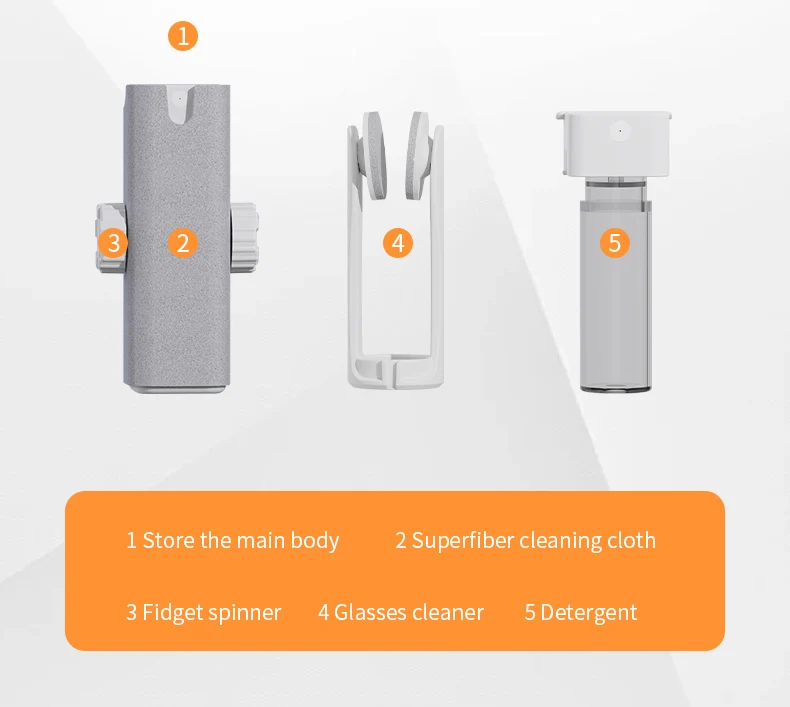 1

3 2

4

5

1 Store the main body 2 Superfiber cleaning cloth

3 Fidget spinner 4 Glasses cleaner 5 Detergent