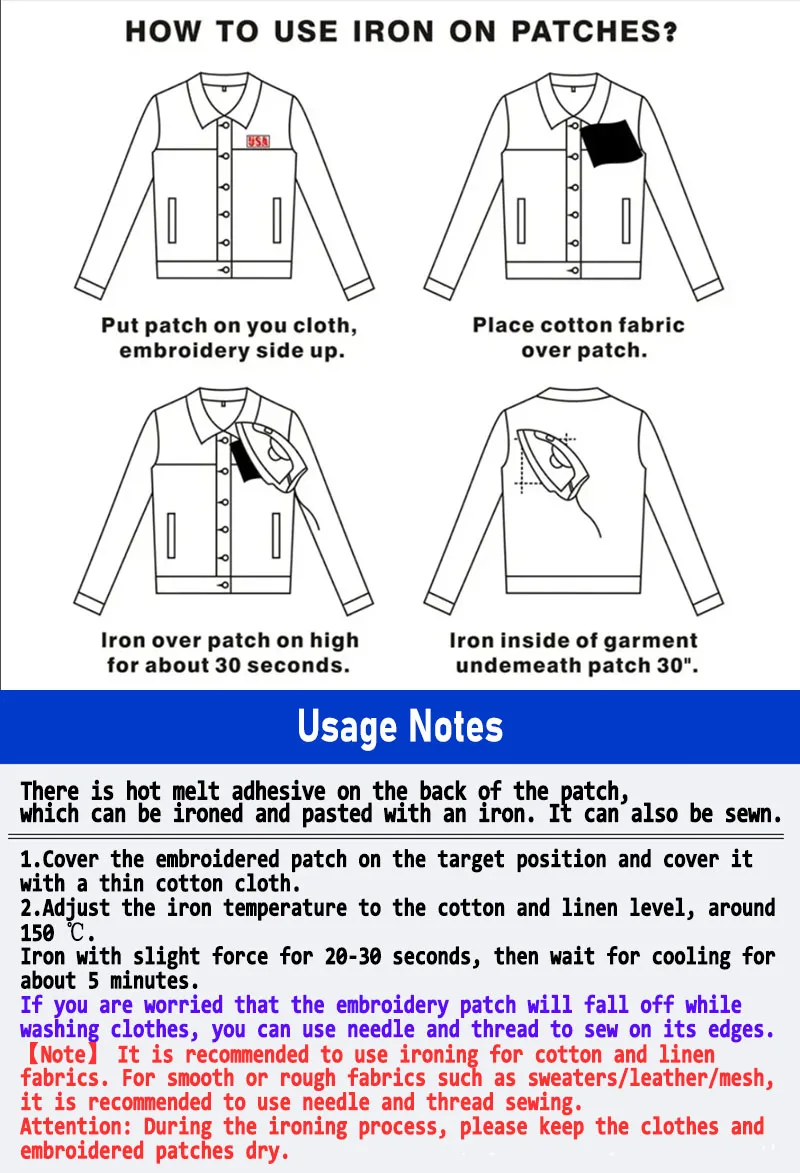 HOW TO USE IRON ON PATCHES?

USA

Put patch on you cloth, embroidery side up.

Place cotton fabric over patch.

Iron over patch on high for about 30 seconds.

Iron inside of garment undemeath patch 30".

Usage Notes

There is hot melt adhesive on the back of the patch, which can be ironed and pasted with an iron. It can also be sewn.

1.Cover the embroidered patch on the target position and cover it with a thin cotton cloth.
2.Adjust the iron temperature to the cotton and linen level, around 150 ℃.
Iron with slight force for 20-30 seconds, then wait for cooling for about 5 minutes.
If you are worried that the embroidery patch will fall off while washing clothes, you can use needle and thread to sew on its edges.
【Note】 It is recommended to use ironing for cotton and linen fabrics. For smooth or rough fabrics such as sweaters/leather/mesh, it is recommended to use needle and thread sewing.
Attention: During the ironing process, please keep the clothes and embroidered patches dry.