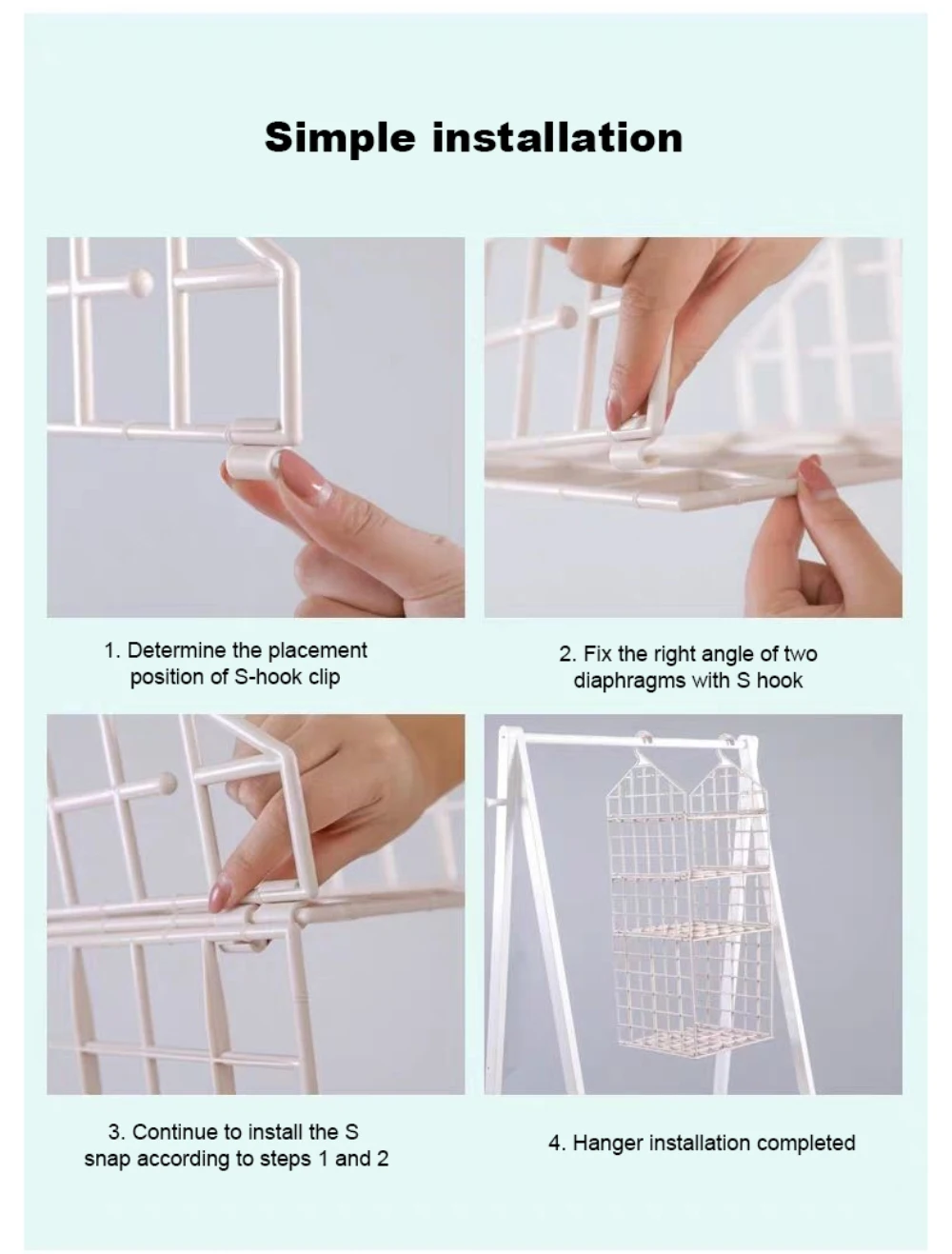 Simple installation

1. Determine the placement position of S-hook clip

2. Fix the right angle of two diaphragms with S hook

3. Continue to install the S snap according to steps 1 and 2

4. Hanger installation completed