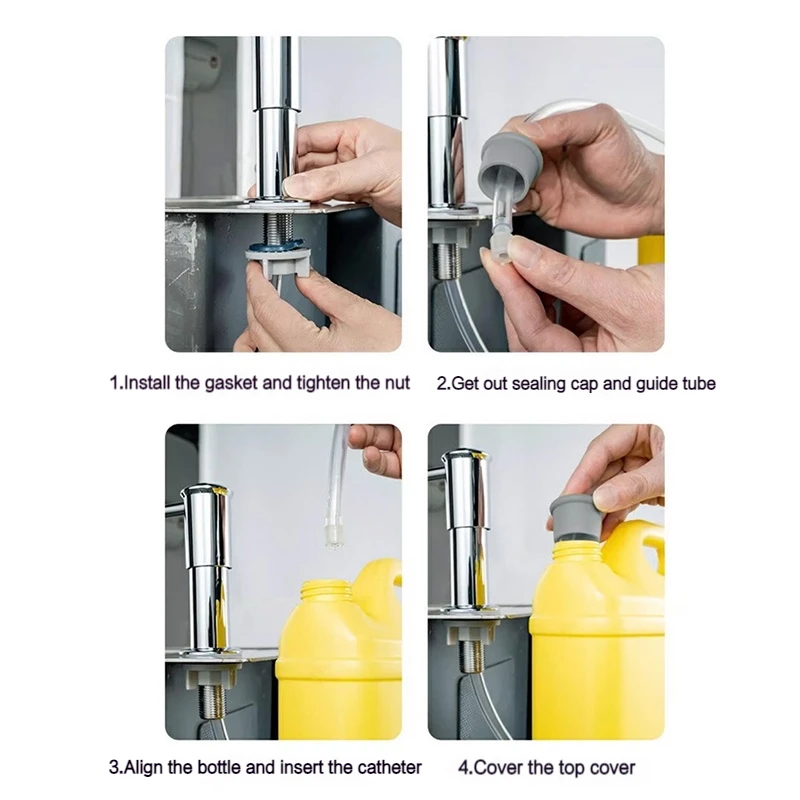 1.Install the gasket and tighten the nut

2.Get out sealing cap and guide tube

3.Align the bottle and insert the catheter

4.Cover the top cover