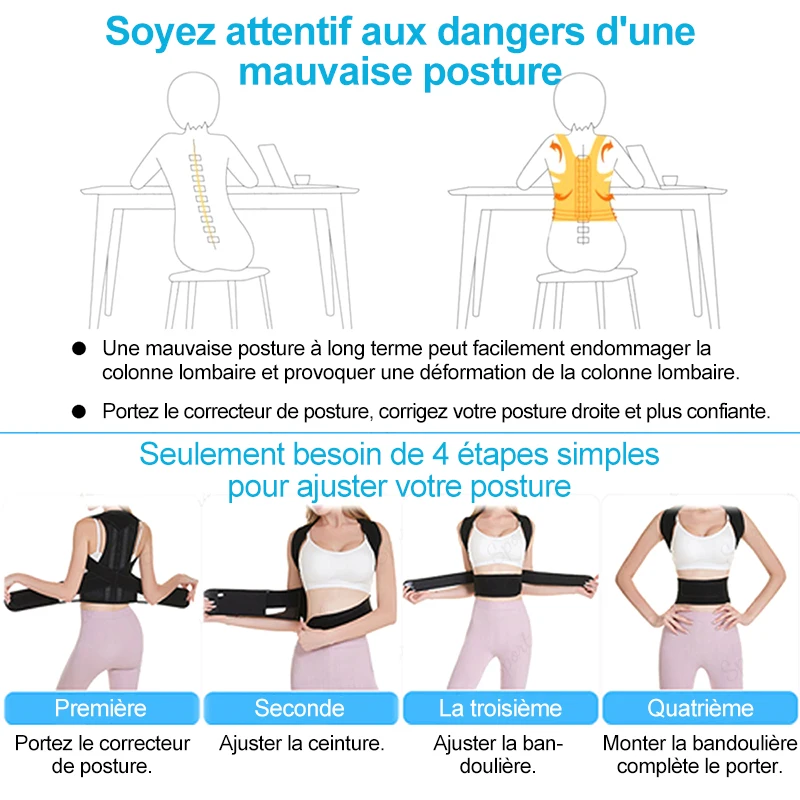 Soyez attentif aux dangers d'une mauvaise posture

● Une mauvaise posture à long terme peut facilement endommager la colonne lombaire et provoquer une déformation de la colonne lombaire.

● Portez le correcteur de posture, corrigez votre posture droite et plus confiante.

Seulement besoin de 4 étapes simples pour ajuster votre posture

Première
Portez le correcteur de posture.

Seconde
Ajuster la ceinture.

La troisième
Ajuster la bandoulière.

Quatrième
Monter la bandoulière complète le porter.