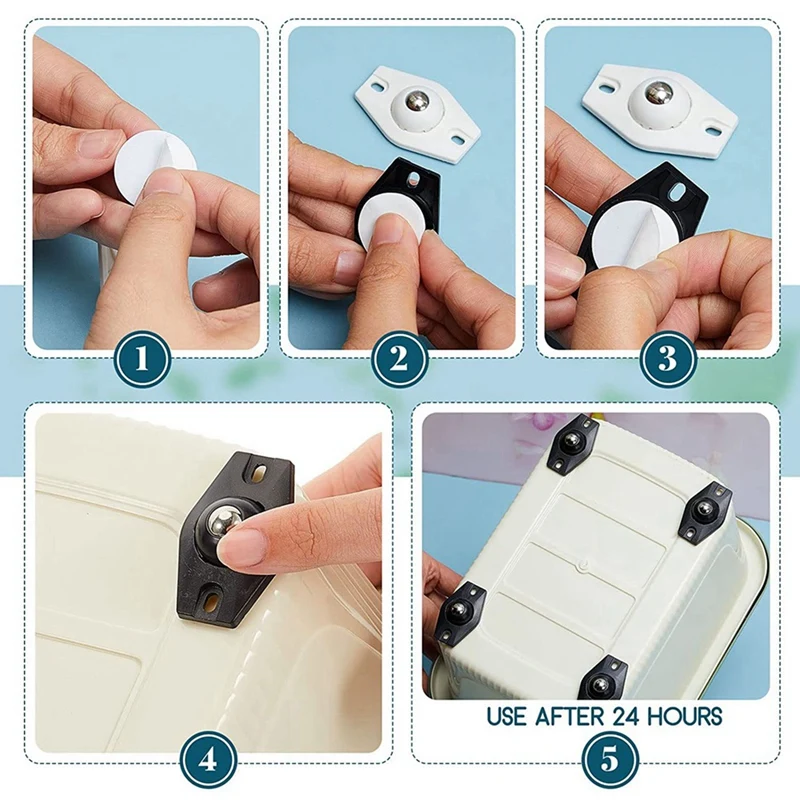 1

2

3

4

USE AFTER 24 HOURS

5