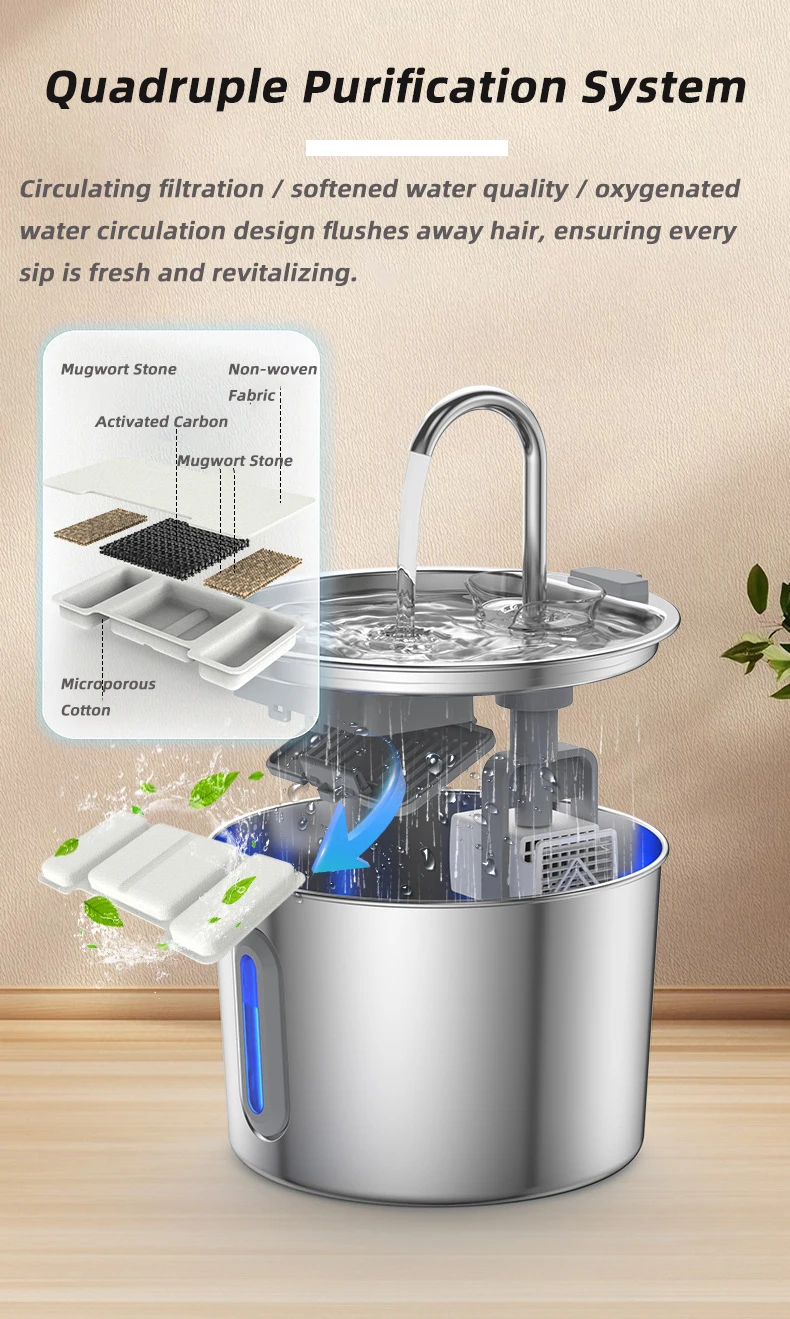 Quadruple Purification System

Circulating filtration / softened water quality / oxygenated water circulation design flushes away hair, ensuring every sip is fresh and revitalizing.

Mugwort Stone

Non-woven Fabric

Activated Carbon

Mugwort Stone

Microporous Cotton