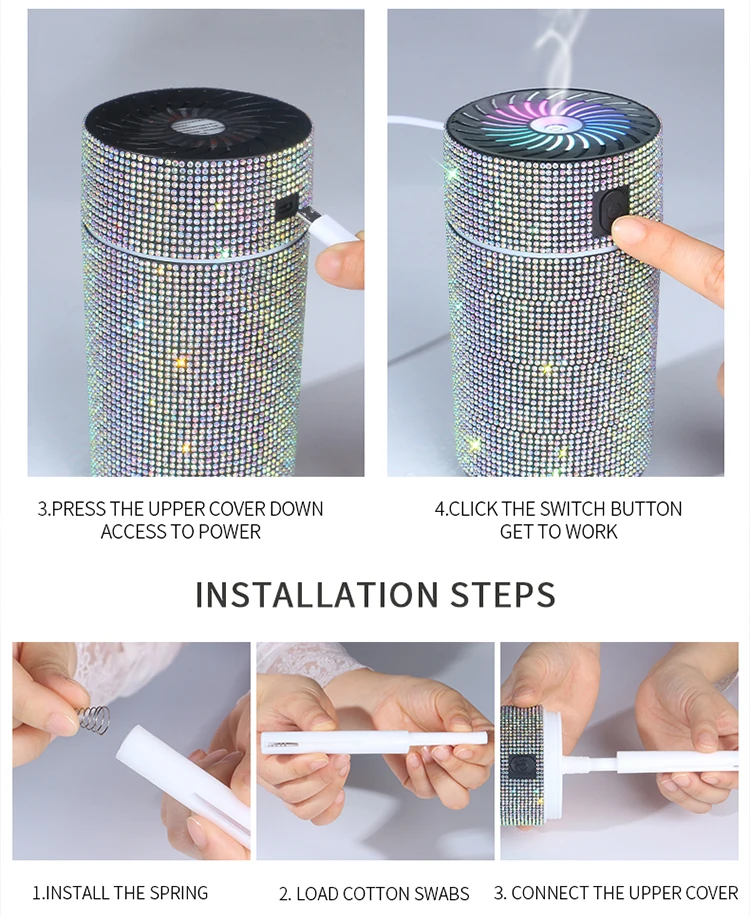 3.PRESS THE UPPER COVER DOWN ACCESS TO POWER

4.CLICK THE SWITCH BUTTON GET TO WORK

INSTALLATION STEPS

1.INSTALL THE SPRING

2. LOAD COTTON SWABS

3. CONNECT THE UPPER COVER