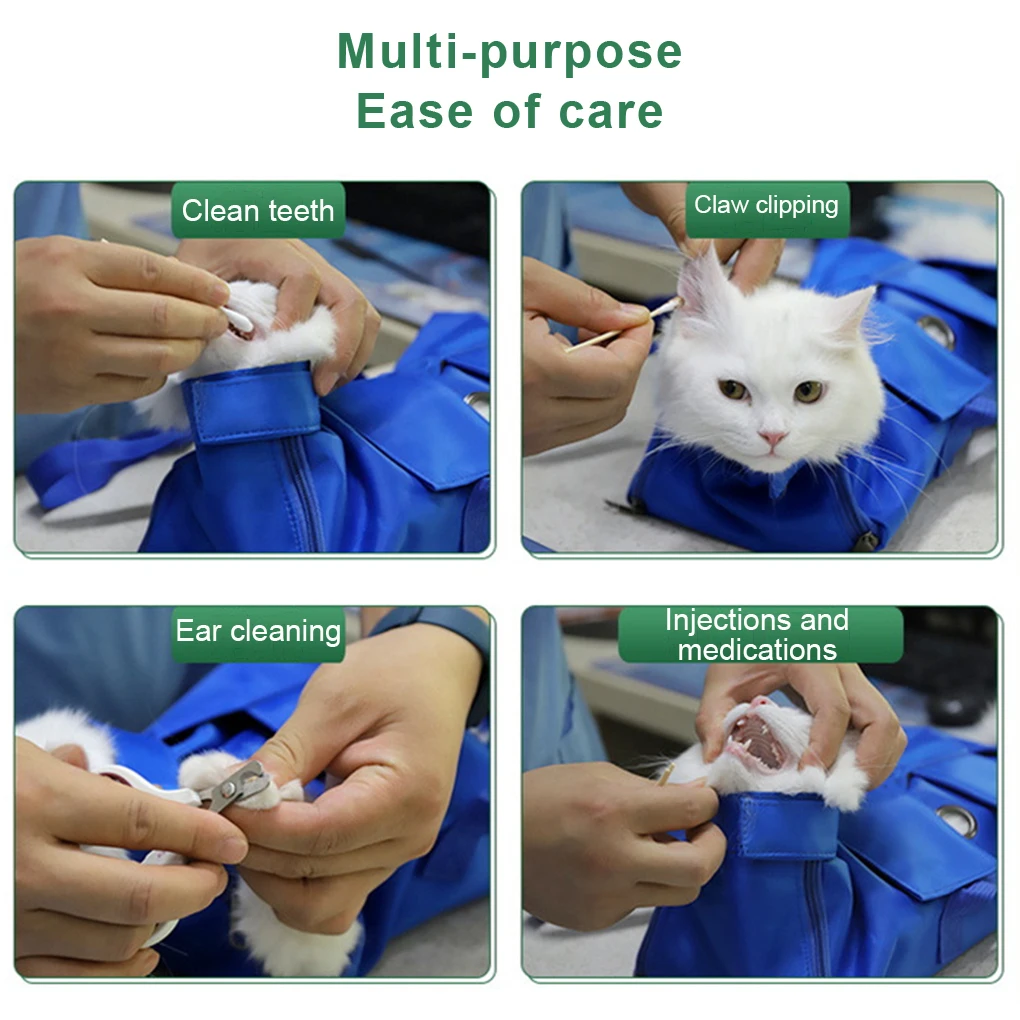 Multi-purpose
Ease of care

Clean teeth

Claw clipping

Ear cleaning

Injections and medications