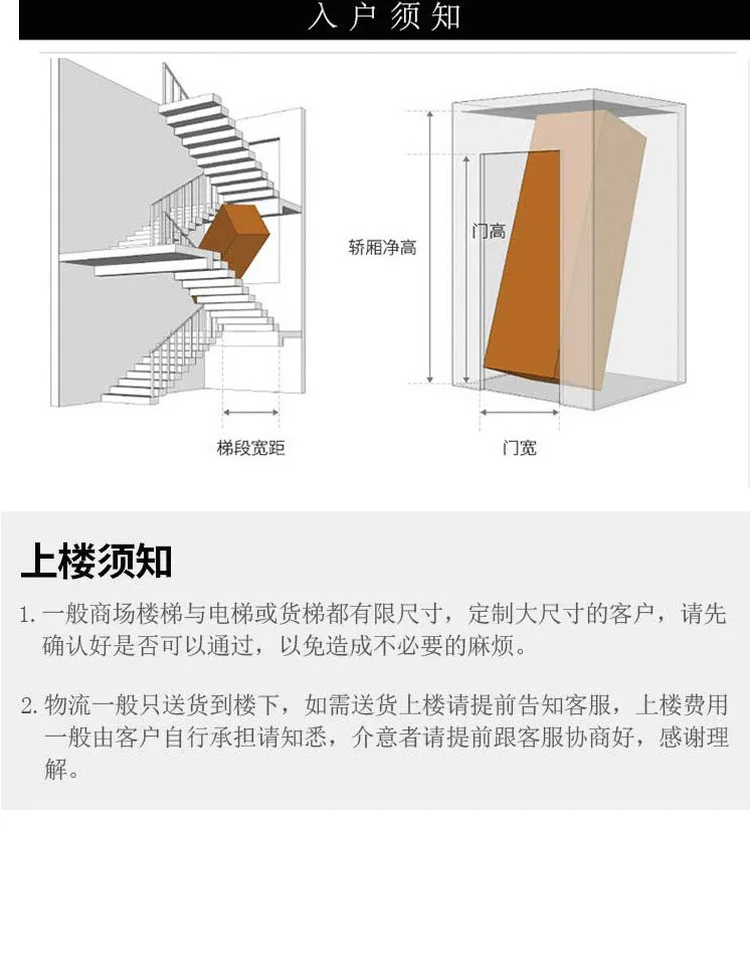 入户须知

梯段宽距

轿厢净高

门高

门宽

上楼须知

1. 一般商场楼梯与电梯或货梯都有限尺寸，定制大尺寸的客户，请先确认好是否可以通过，以免造成不必要的麻烦。

2. 物流一般只送货到楼下，如需送货上楼请提前告知客服，上楼费用一般由客户自行承担请知悉，介意者请提前跟客服协商好，感谢理解。