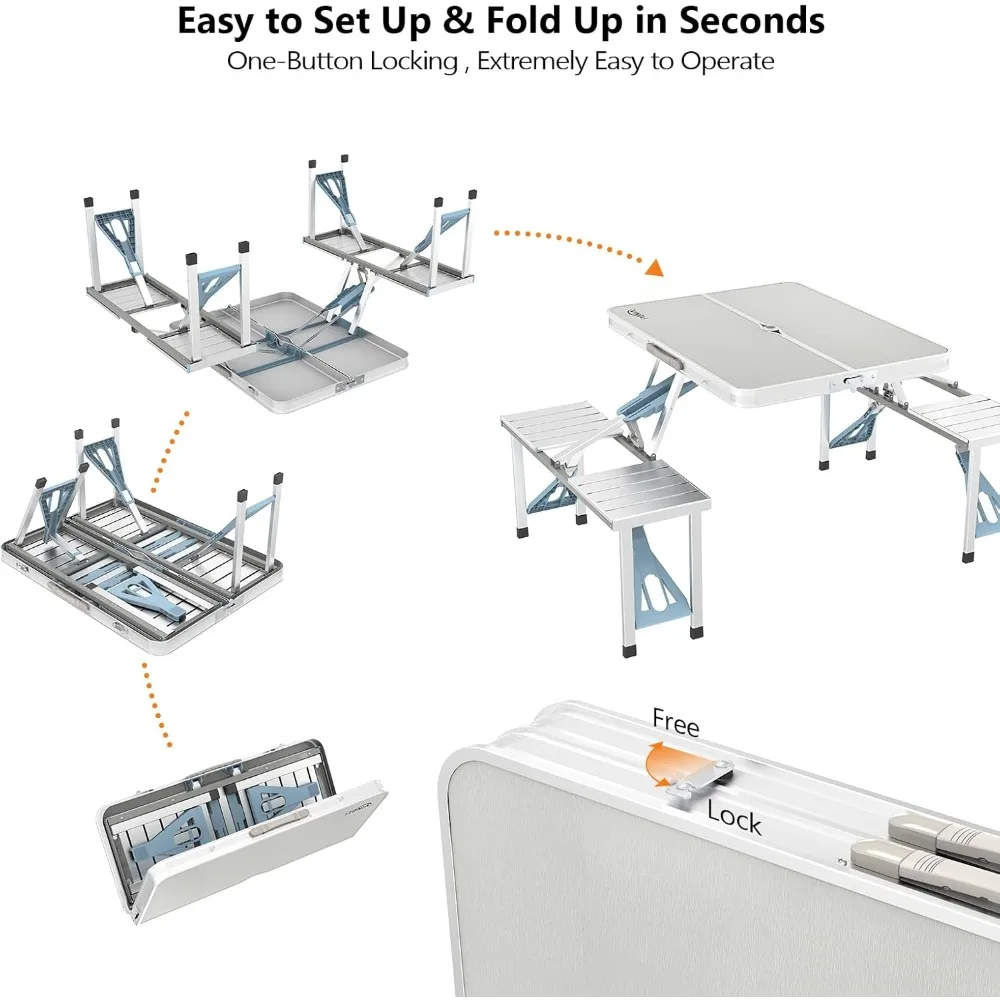 Easy to Set Up & Fold Up in Seconds

One-Button Locking , Extremely Easy to Operate

Free

Lock