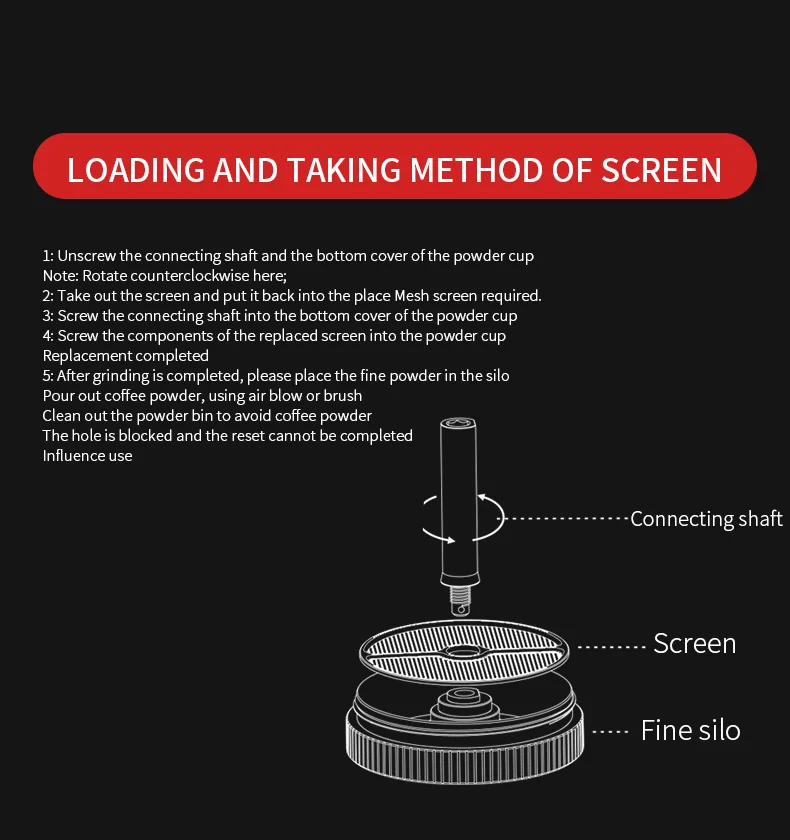 LOADING AND TAKING METHOD OF SCREEN

1: Unscrew the connecting shaft and the bottom cover of the powder cup
Note: Rotate counterclockwise here;
2: Take out the screen and put it back into the place Mesh screen required.
3: Screw the connecting shaft into the bottom cover of the powder cup
4: Screw the components of the replaced screen into the powder cup
Replacement completed
5: After grinding is completed, please place the fine powder in the silo
Pour out coffee powder, using air blow or brush
Clean out the powder bin to avoid coffee powder
The hole is blocked and the reset cannot be completed
Influence use

Connecting shaft

Screen

Fine silo