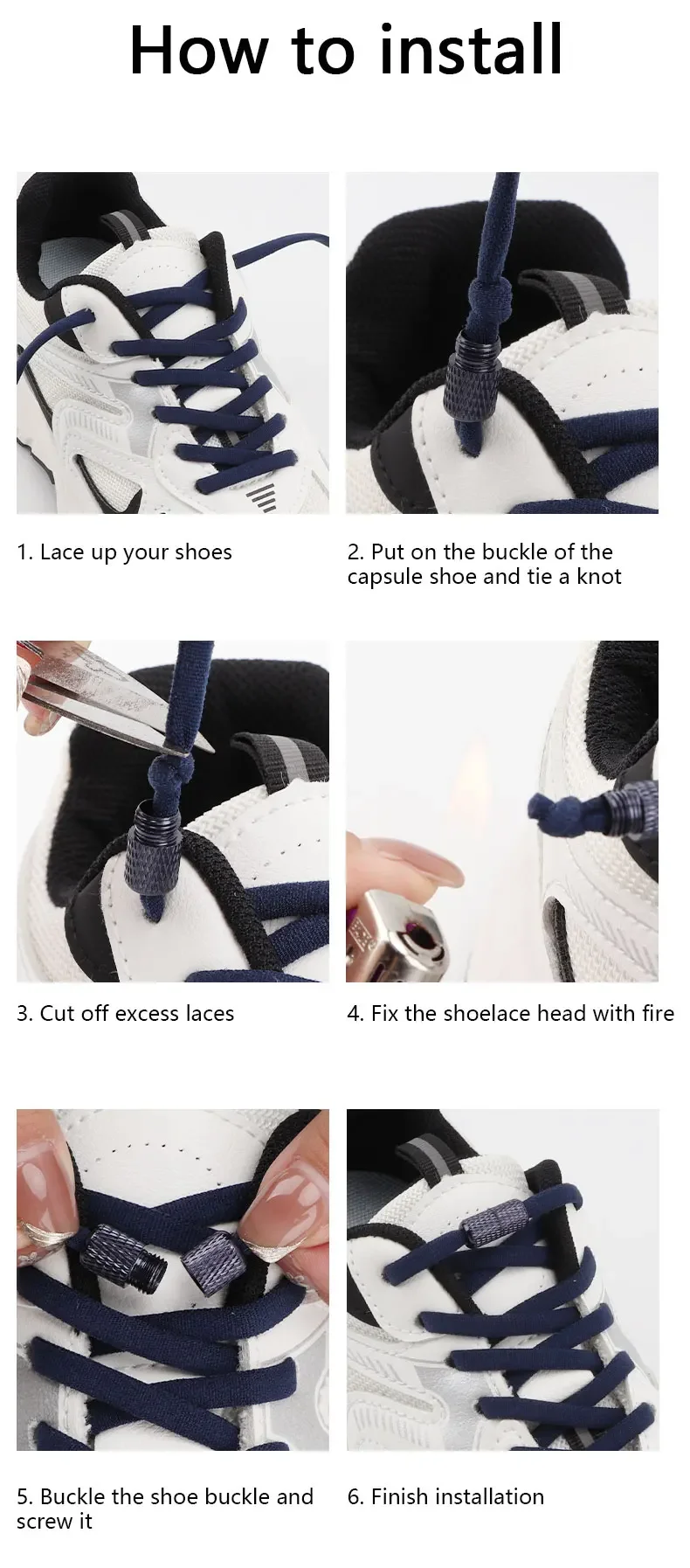 How to install

1. Lace up your shoes

2. Put on the buckle of the capsule shoe and tie a knot

3. Cut off excess laces

4. Fix the shoelace head with fire

5. Buckle the shoe buckle and screw it

6. Finish installation