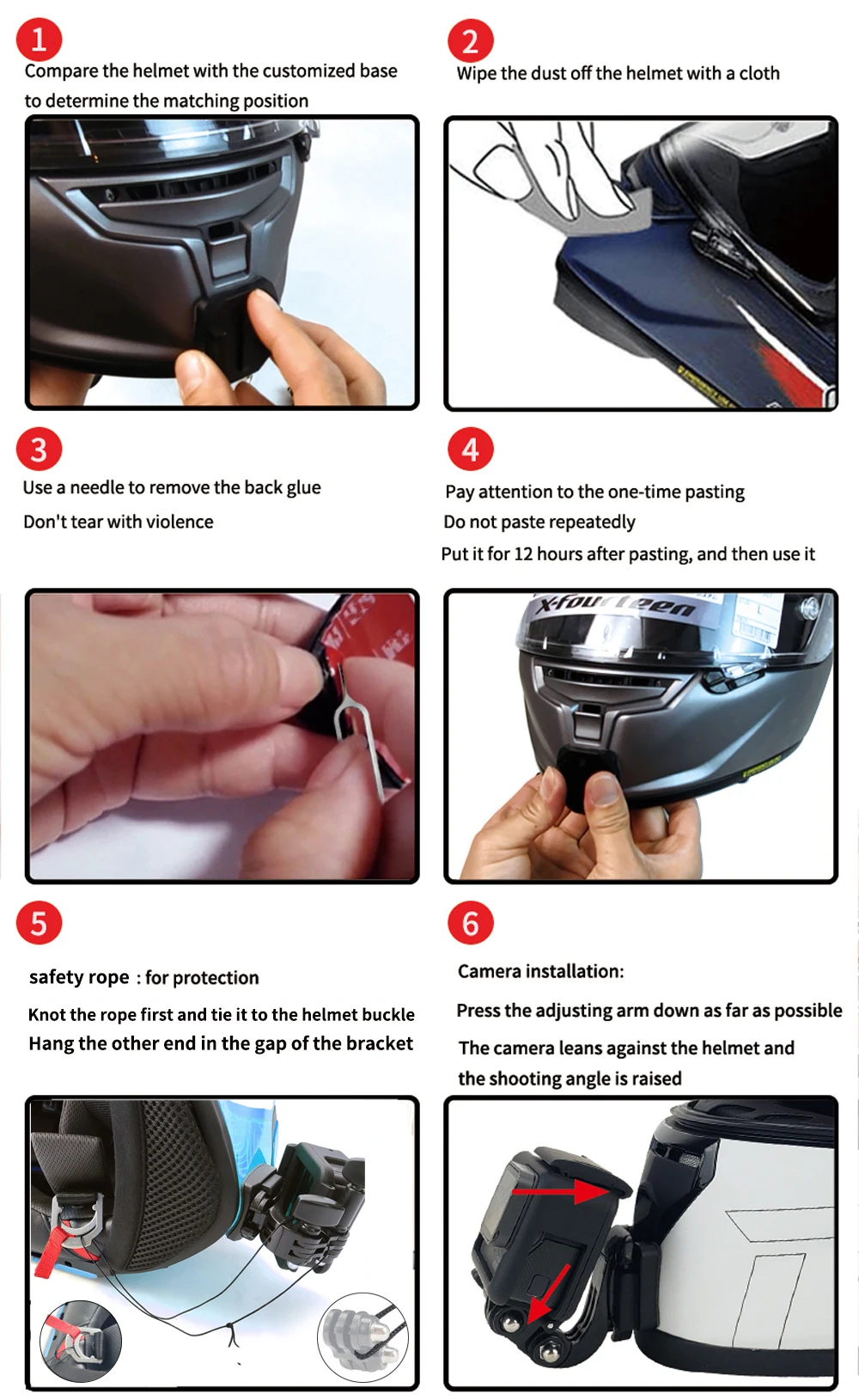 1
Compare the helmet with the customized base to determine the matching position

2
Wipe the dust off the helmet with a cloth

3
Use a needle to remove the back glue
Don't tear with violence

4
Pay attention to the one-time pasting
Do not paste repeatedly
Put it for 12 hours after pasting, and then use it

X-fourteen

5
safety rope : for protection
Knot the rope first and tie it to the helmet buckle
Hang the other end in the gap of the bracket

6
Camera installation:
Press the adjusting arm down as far as possible
The camera leans against the helmet and the shooting angle is raised