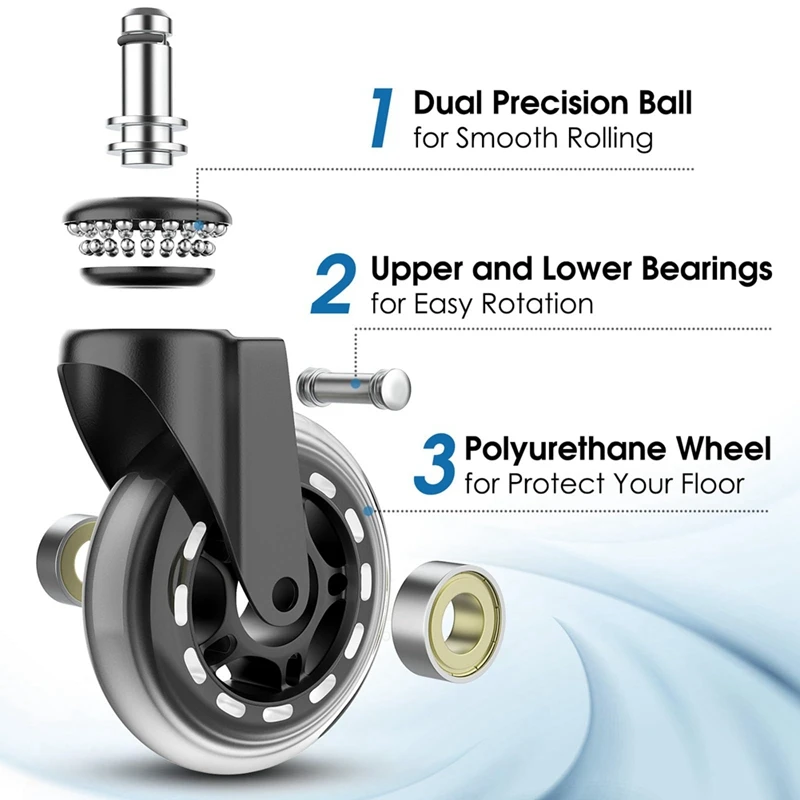 1 Dual Precision Ball
for Smooth Rolling

2 Upper and Lower Bearings
for Easy Rotation

3 Polyurethane Wheel
for Protect Your Floor