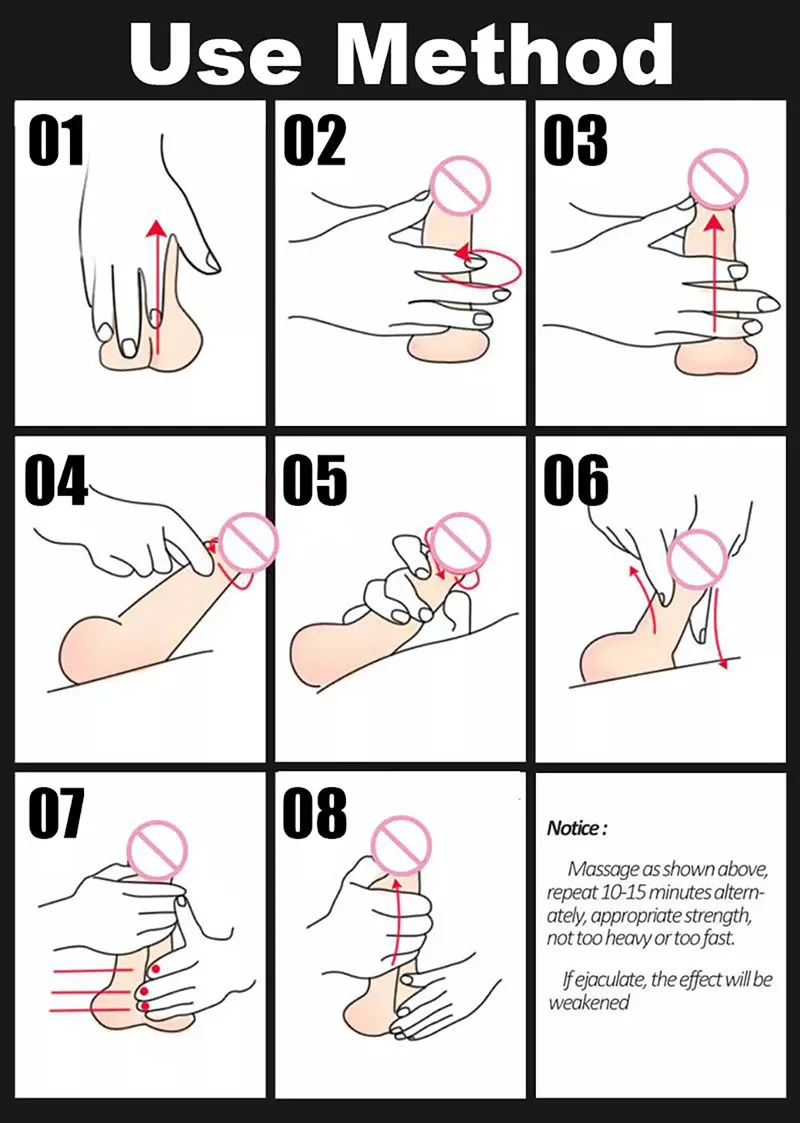 Use Method

01

02

03

04

05

06

07

08

Notice :

Massage as shown above, repeat 10-15 minutes alternately, appropriate strength, not too heavy or too fast.

If ejaculate, the effect will be weakened