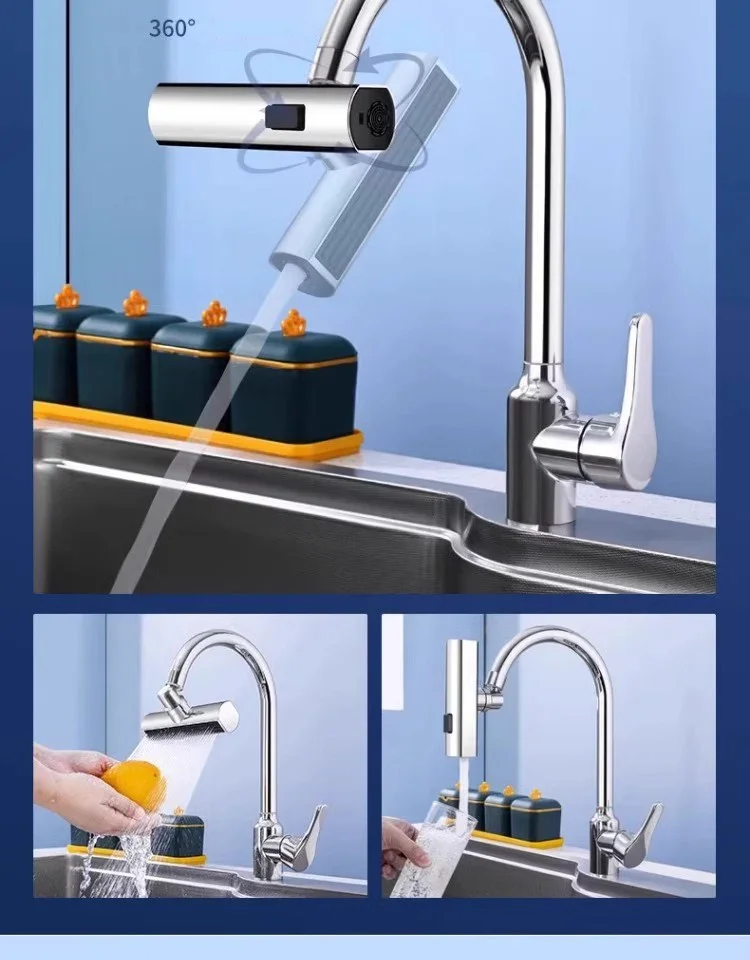 360°